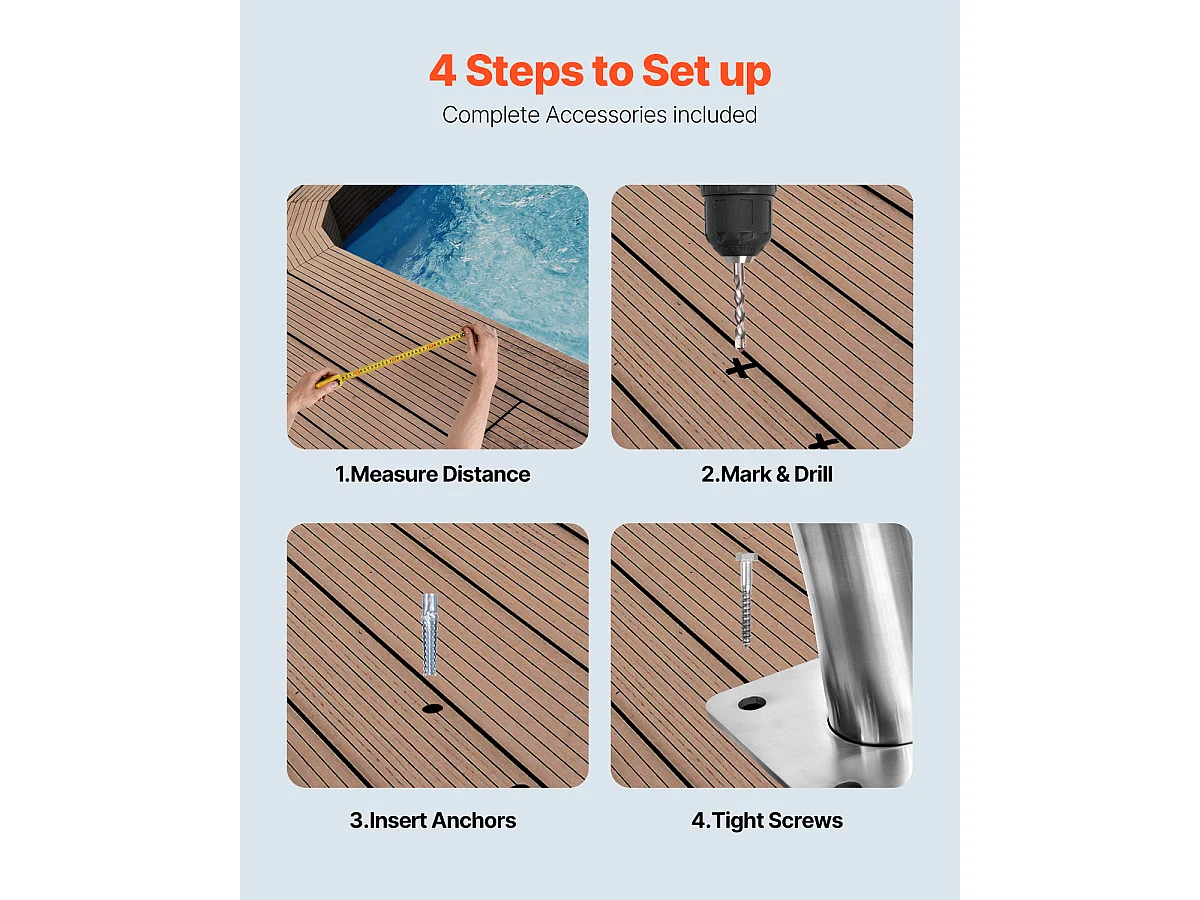 4 Steps to Set up
Complete Accessories included

1.Measure Distance

2.Mark & Drill

3.Insert Anchors

4.Tight Screws