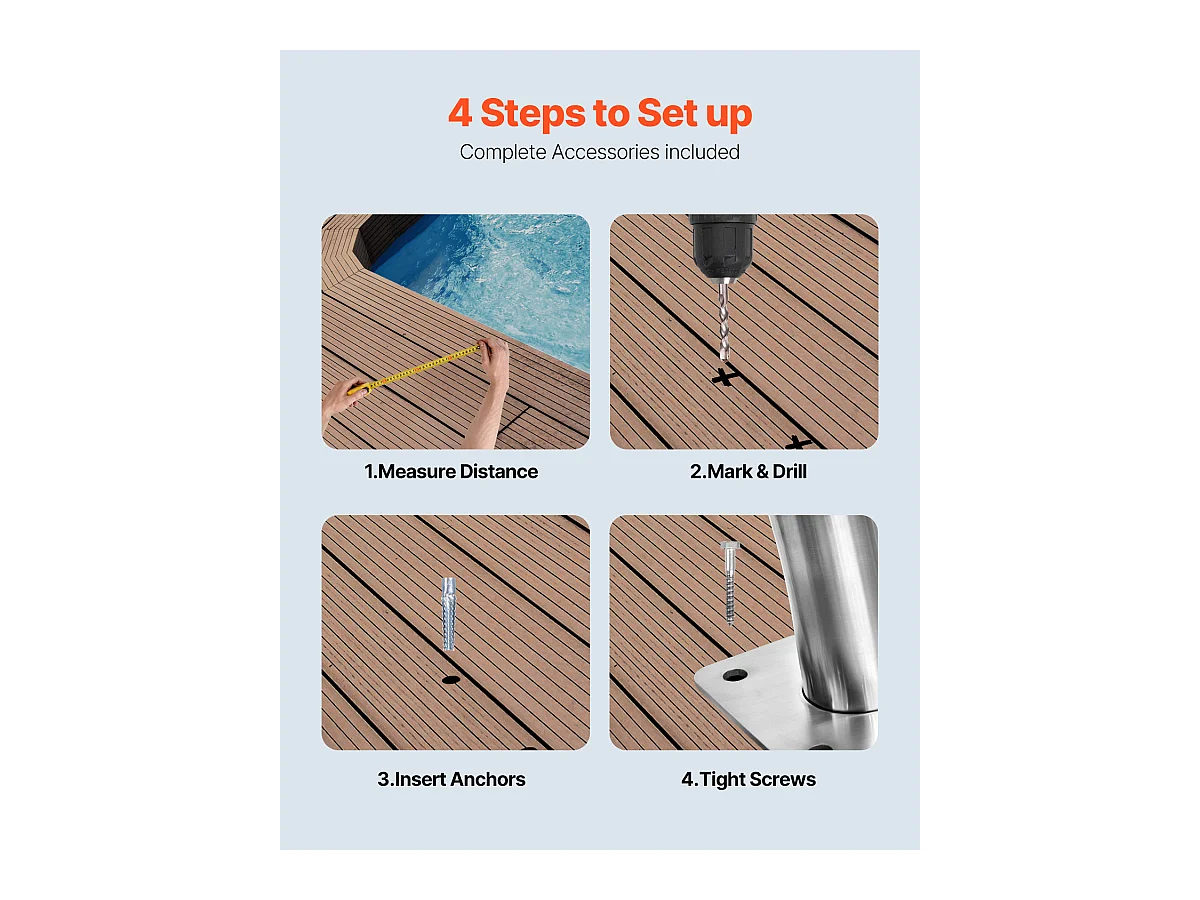 4 Steps to Set up
Complete Accessories included

1.Measure Distance

2.Mark & Drill

3.Insert Anchors

4.Tight Screws