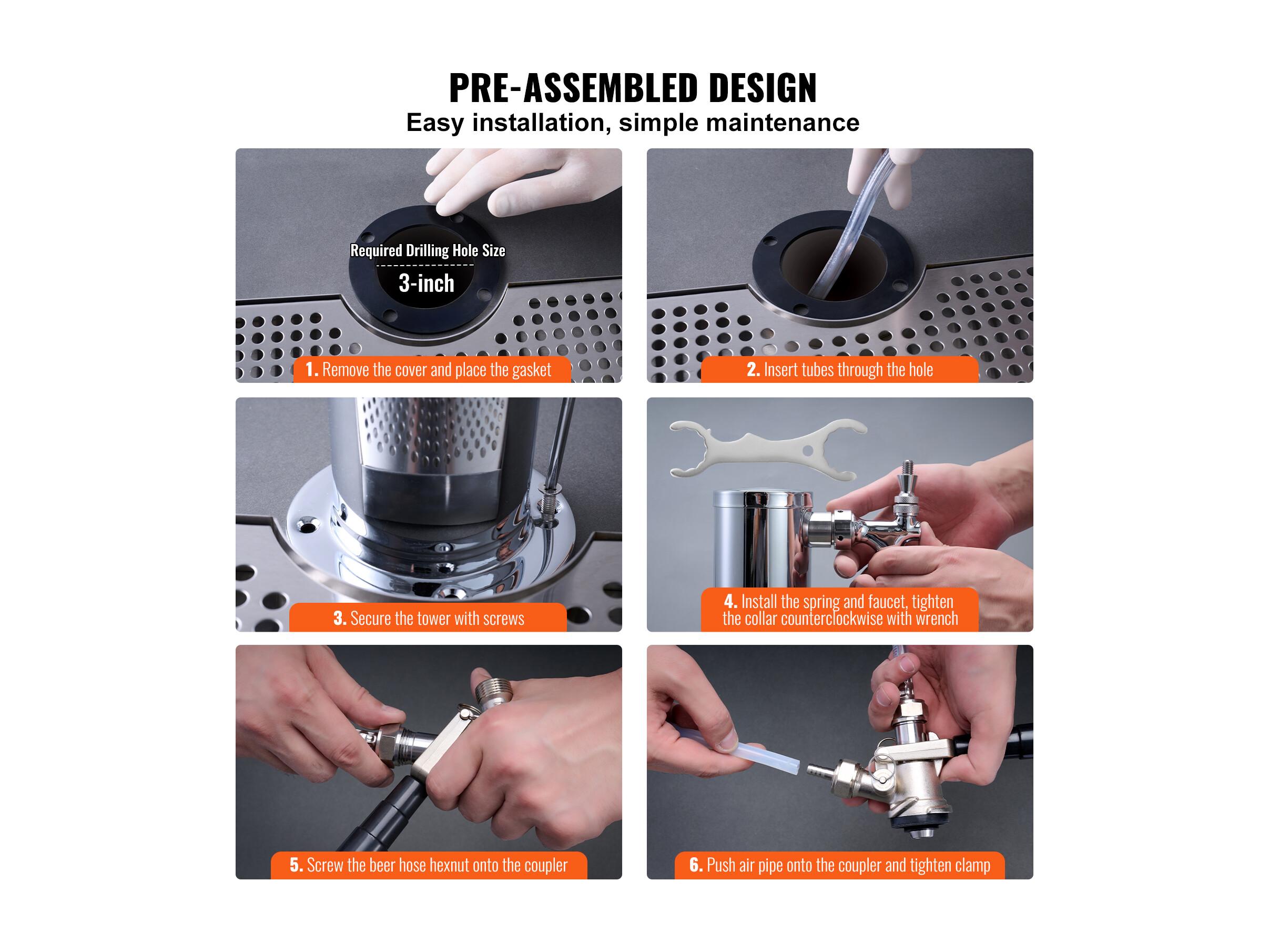 PRE-ASSEMBLED DESIGN
Easy installation, simple maintenance

Required Drilling Hole Size
3-inch

1. Remove the cover and place the gasket

2. Insert tubes through the hole

3. Secure the tower with screws

4. Install the spring and faucet, tighten the collar counterclockwise with wrench

5. Screw the beer hose hexnut onto the coupler

6. Push air pipe onto the coupler and tighten clamp