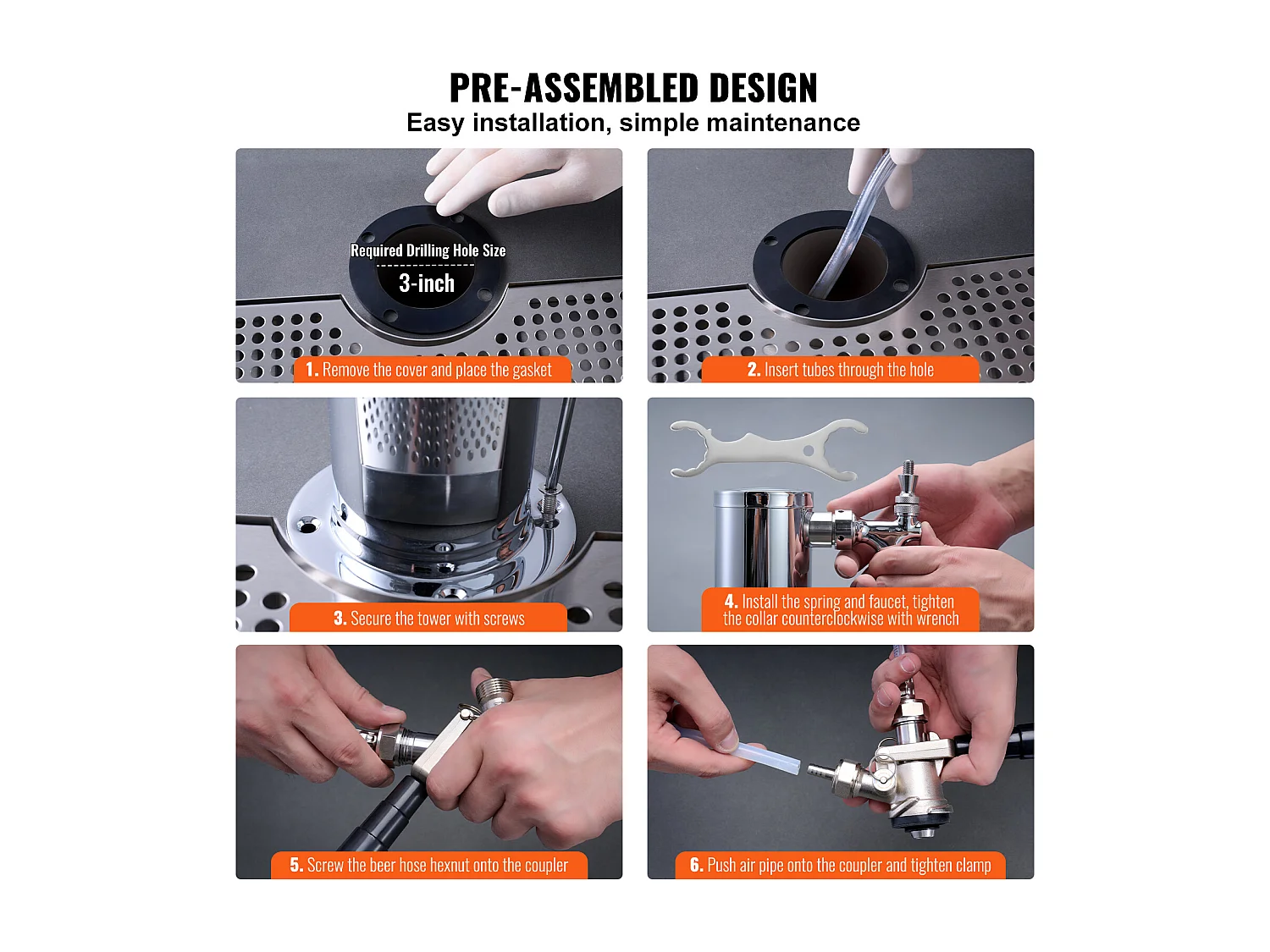 PRE-ASSEMBLED DESIGN
Easy installation, simple maintenance

Required Drilling Hole Size
3-inch

1. Remove the cover and place the gasket

2. Insert tubes through the hole

3. Secure the tower with screws

4. Install the spring and faucet, tighten the collar counterclockwise with wrench

5. Screw the beer hose hexnut onto the coupler

6. Push air pipe onto the coupler and tighten clamp