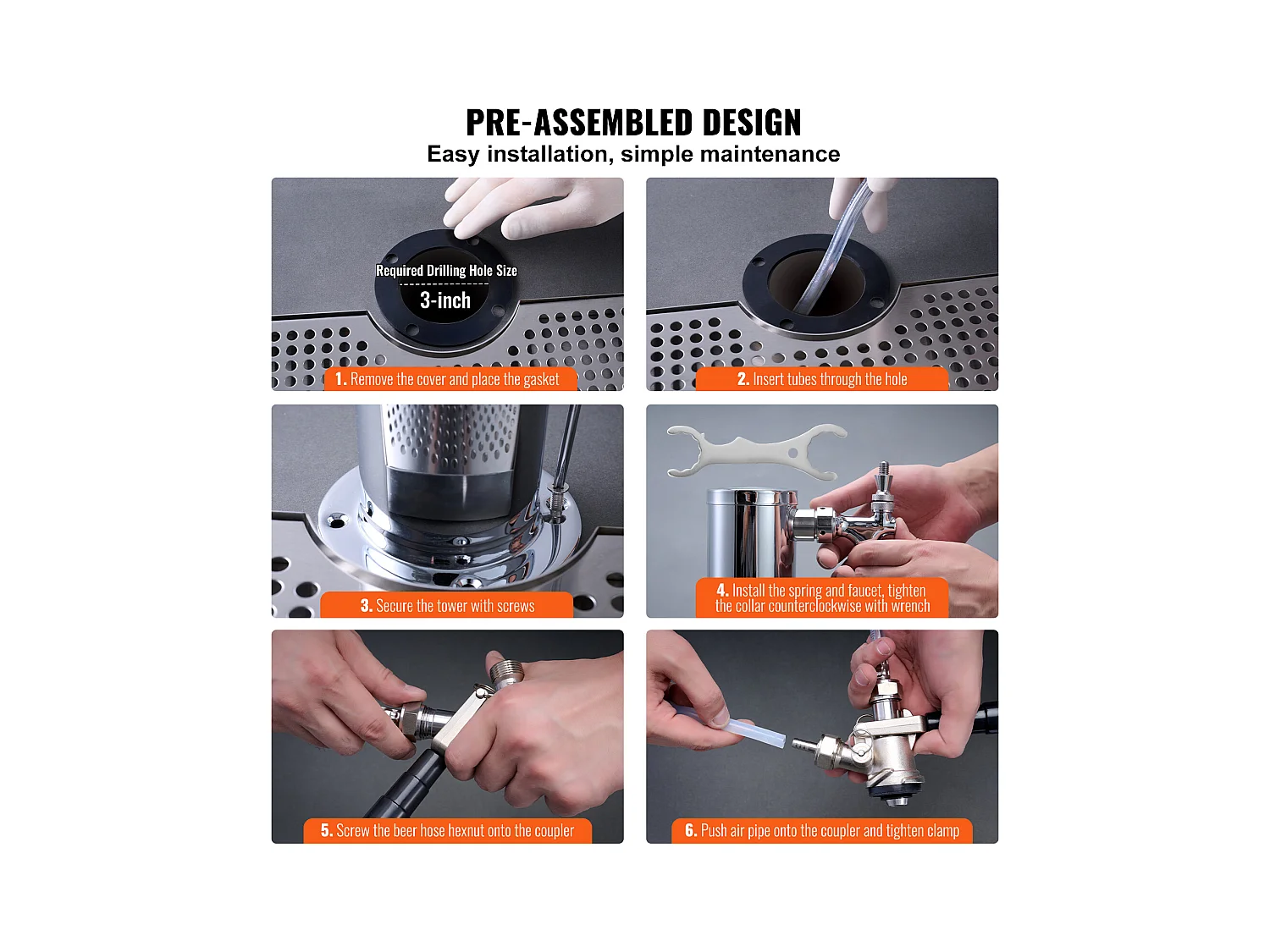 PRE-ASSEMBLED DESIGN
Easy installation, simple maintenance

Required Drilling Hole Size
3-inch

1. Remove the cover and place the gasket

2. Insert tubes through the hole

3. Secure the tower with screws

4. Install the spring and faucet, tighten the collar counterclockwise with wrench

5. Screw the beer hose hexnut onto the coupler

6. Push air pipe onto the coupler and tighten clamp