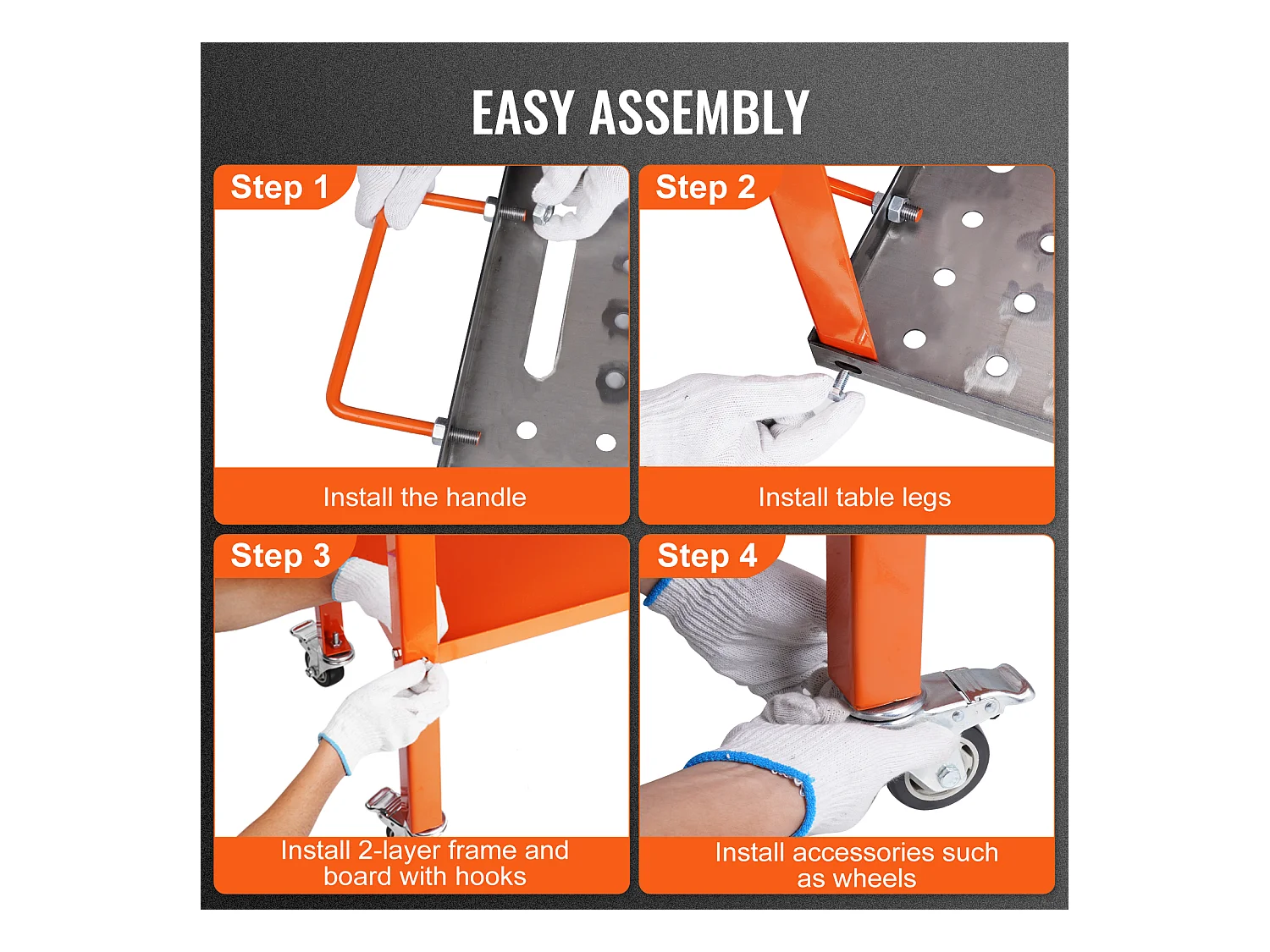 EASY ASSEMBLY

Step 1

Install the handle

Step 2

Install table legs

Step 3

Install 2-layer frame and board with hooks

Step 4

Install accessories such as wheels