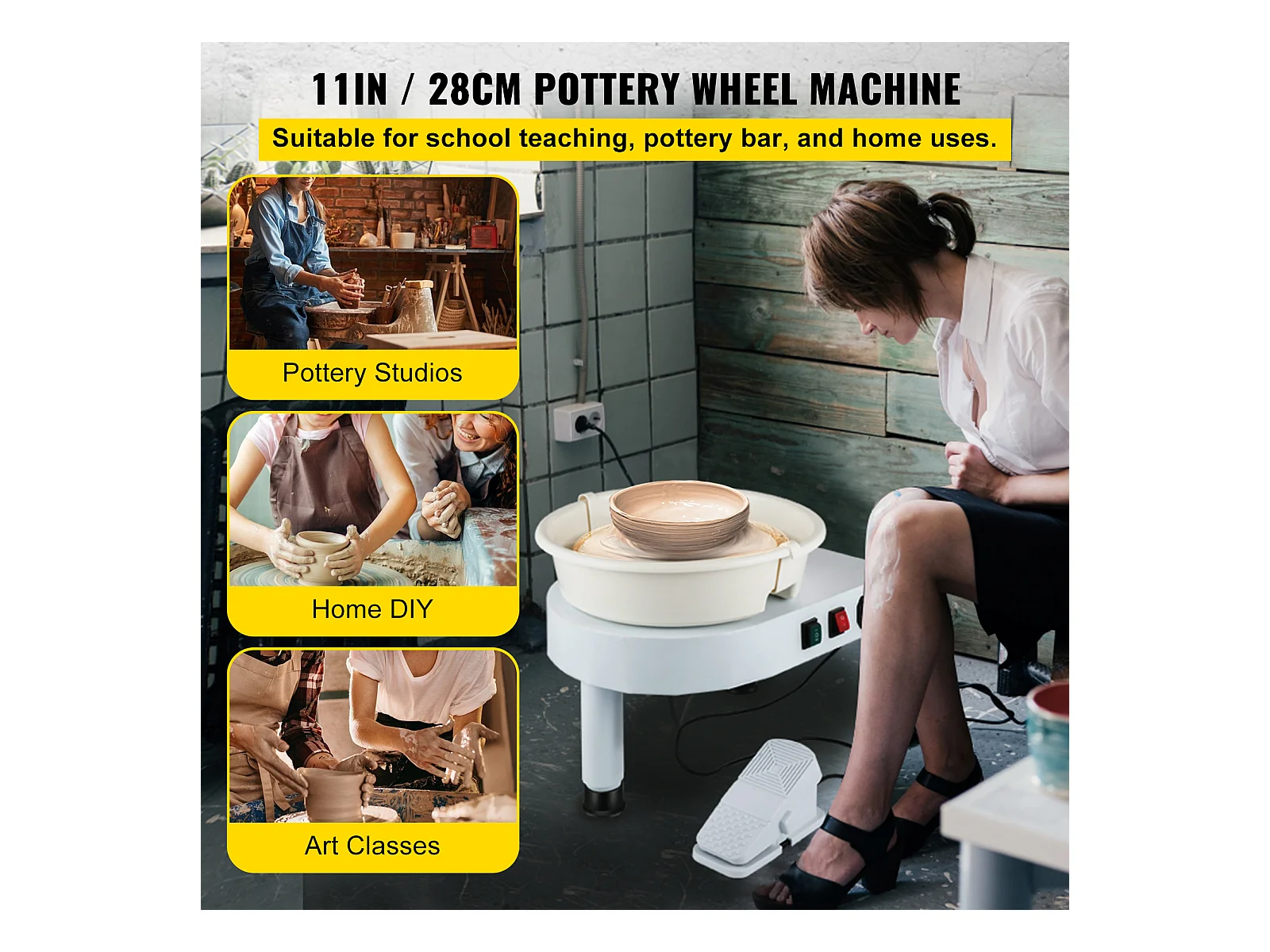 11IN / 28CM POTTERY WHEEL MACHINE

Suitable for school teaching, pottery bar, and home uses.

Pottery Studios

Home DIY

Art Classes