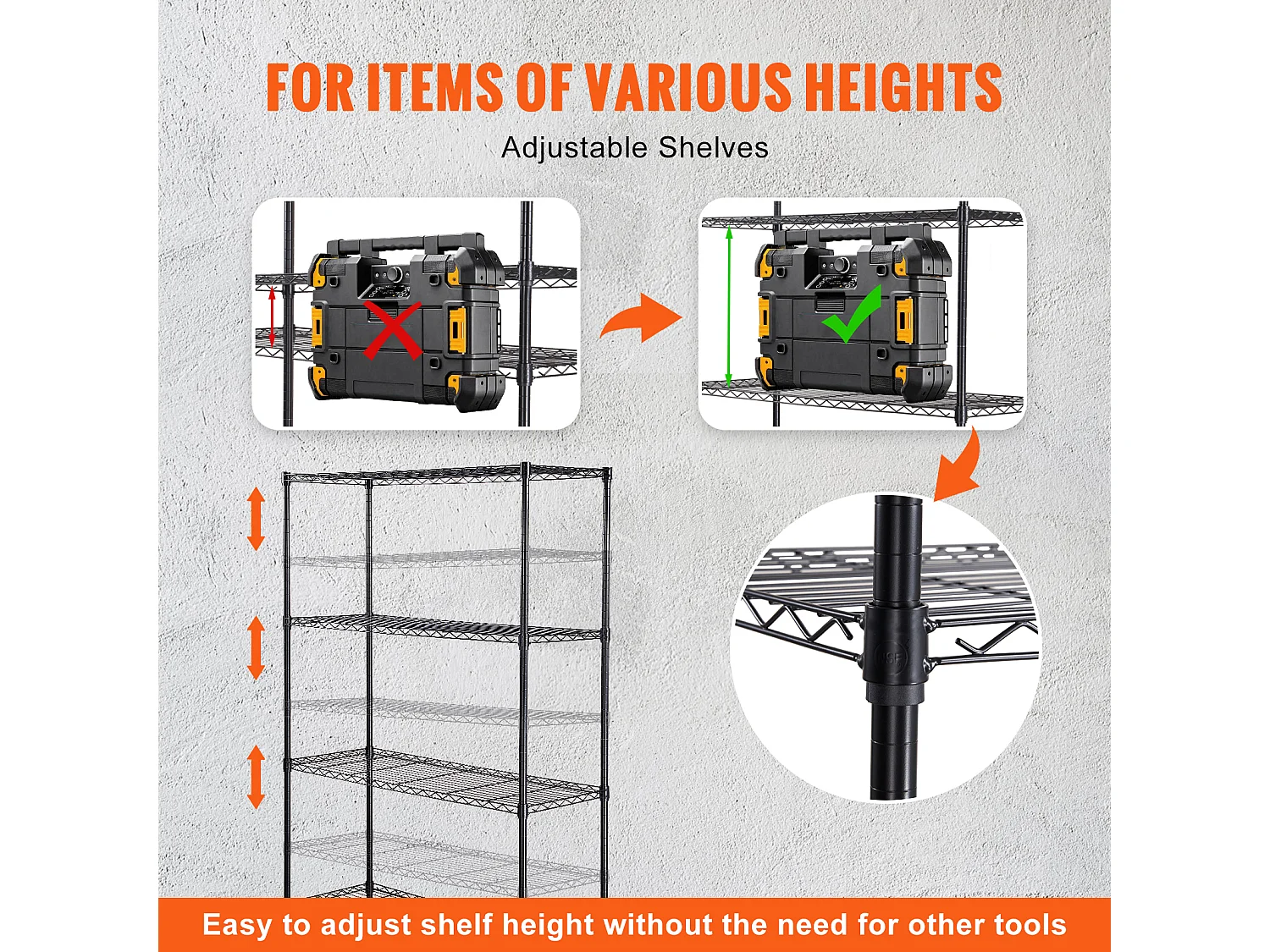 FOR ITEMS OF VARIOUS HEIGHTS

Adjustable Shelves

NSF

Easy to adjust shelf height without the need for other tools