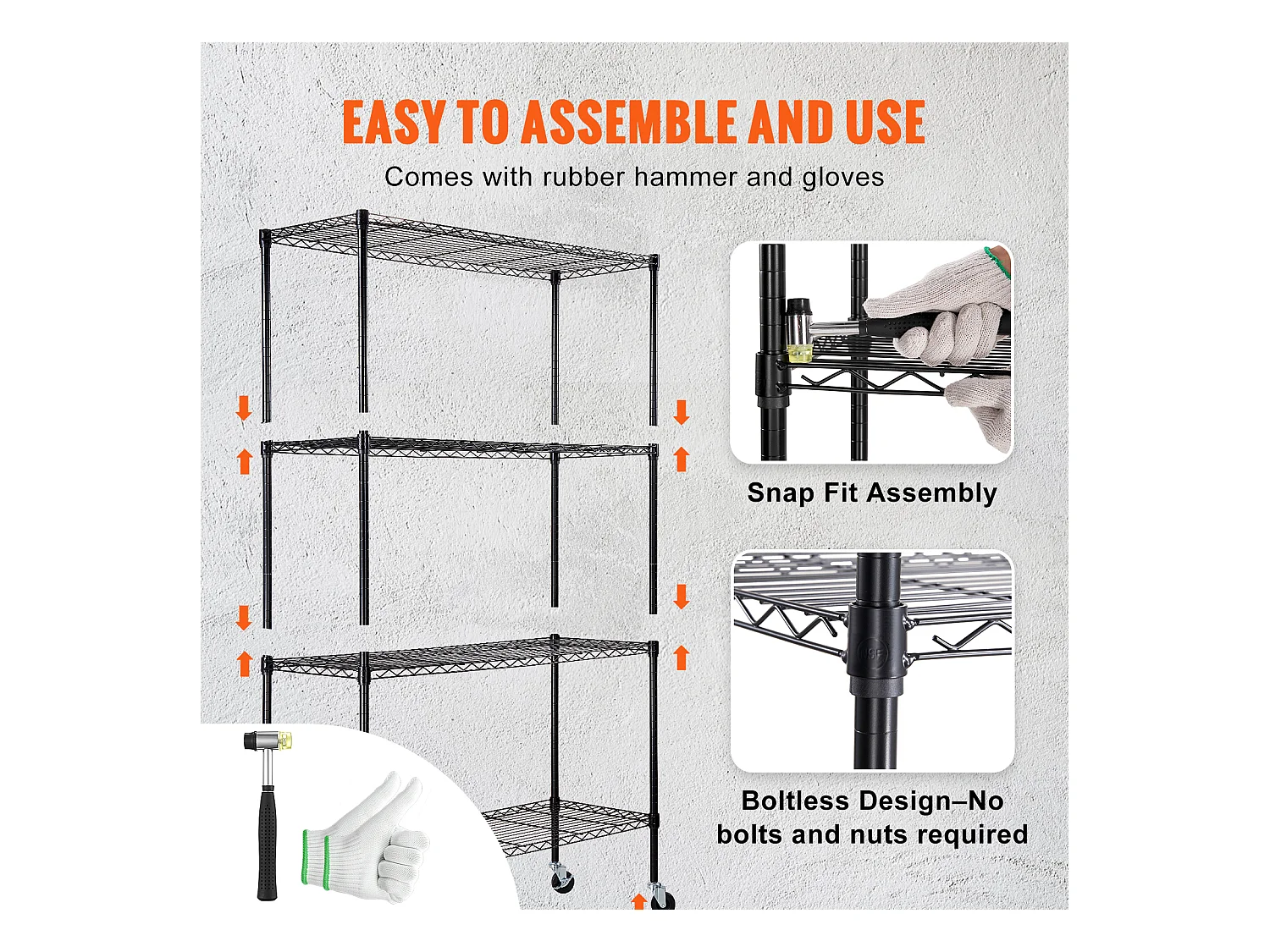 EASY TO ASSEMBLE AND USE

Comes with rubber hammer and gloves

Snap Fit Assembly

NSF

Boltless Design–No bolts and nuts required