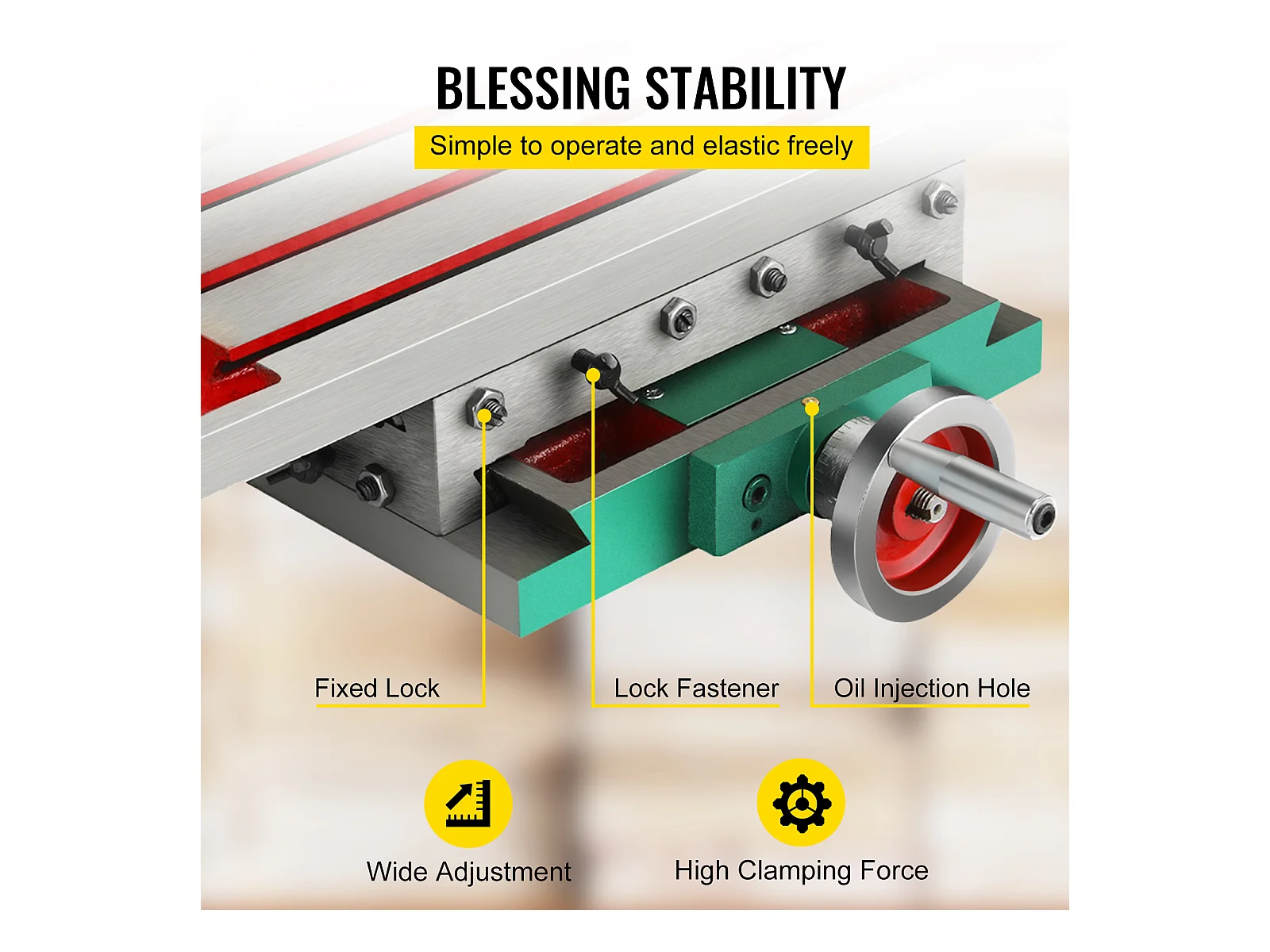 BLESSING STABILITY

Simple to operate and elastic freely

Fixed Lock

Lock Fastener

Oil Injection Hole

Wide Adjustment

High Clamping Force