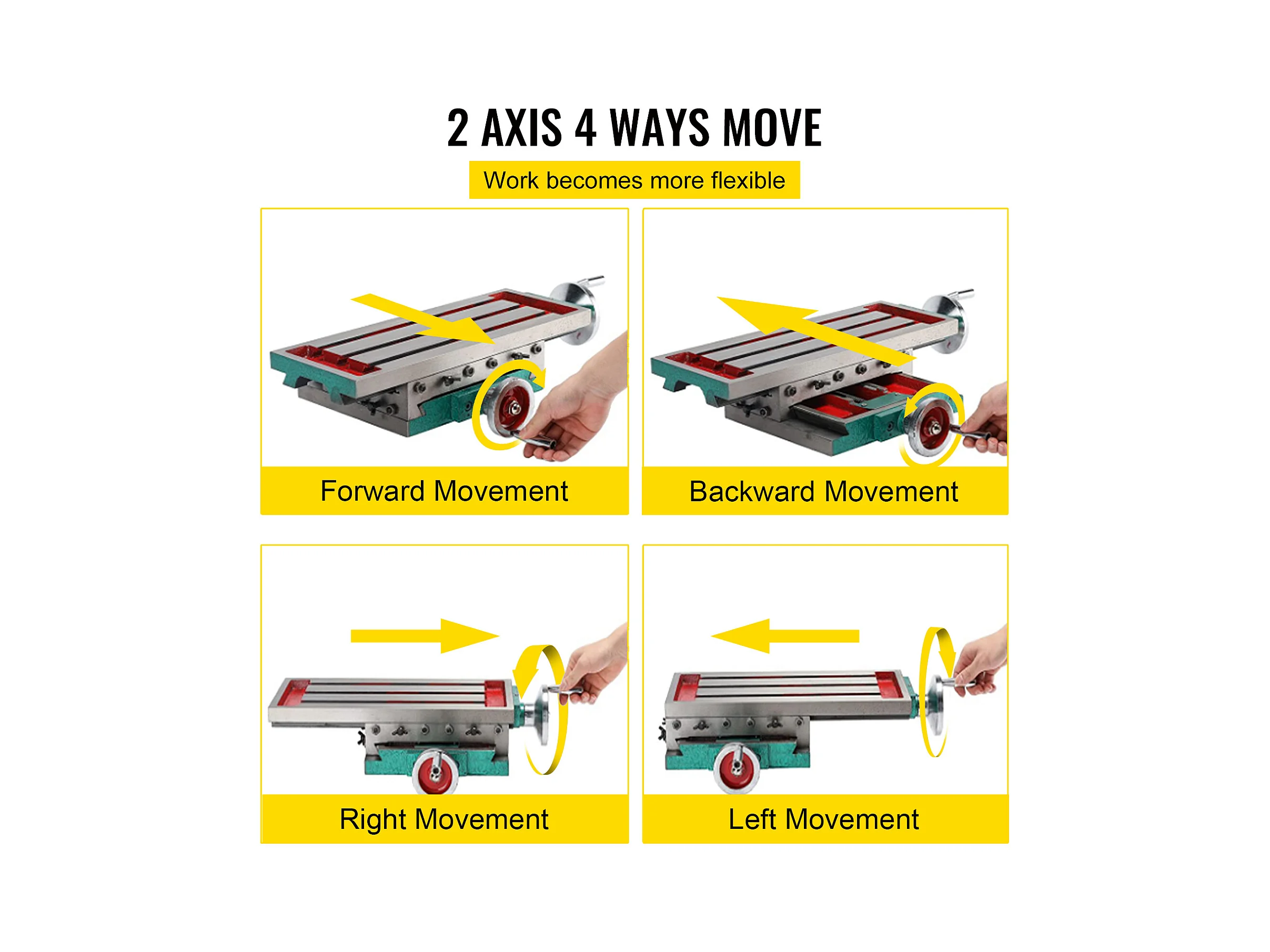 2 AXIS 4 WAYS MOVE

Work becomes more flexible

Forward Movement

Backward Movement

Right Movement

Left Movement