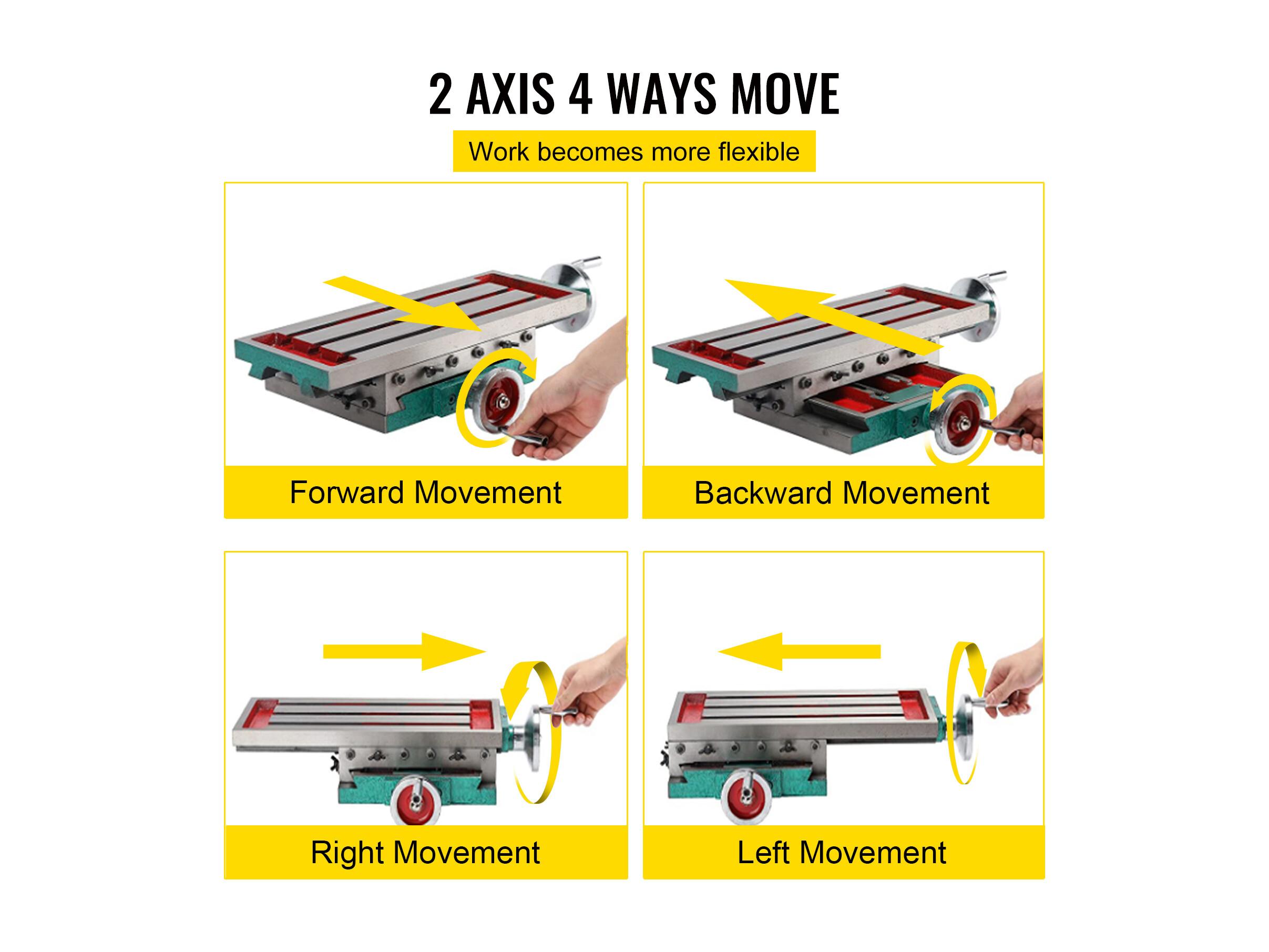 2 AXIS 4 WAYS MOVE

Work becomes more flexible

Forward Movement

Backward Movement

Right Movement

Left Movement