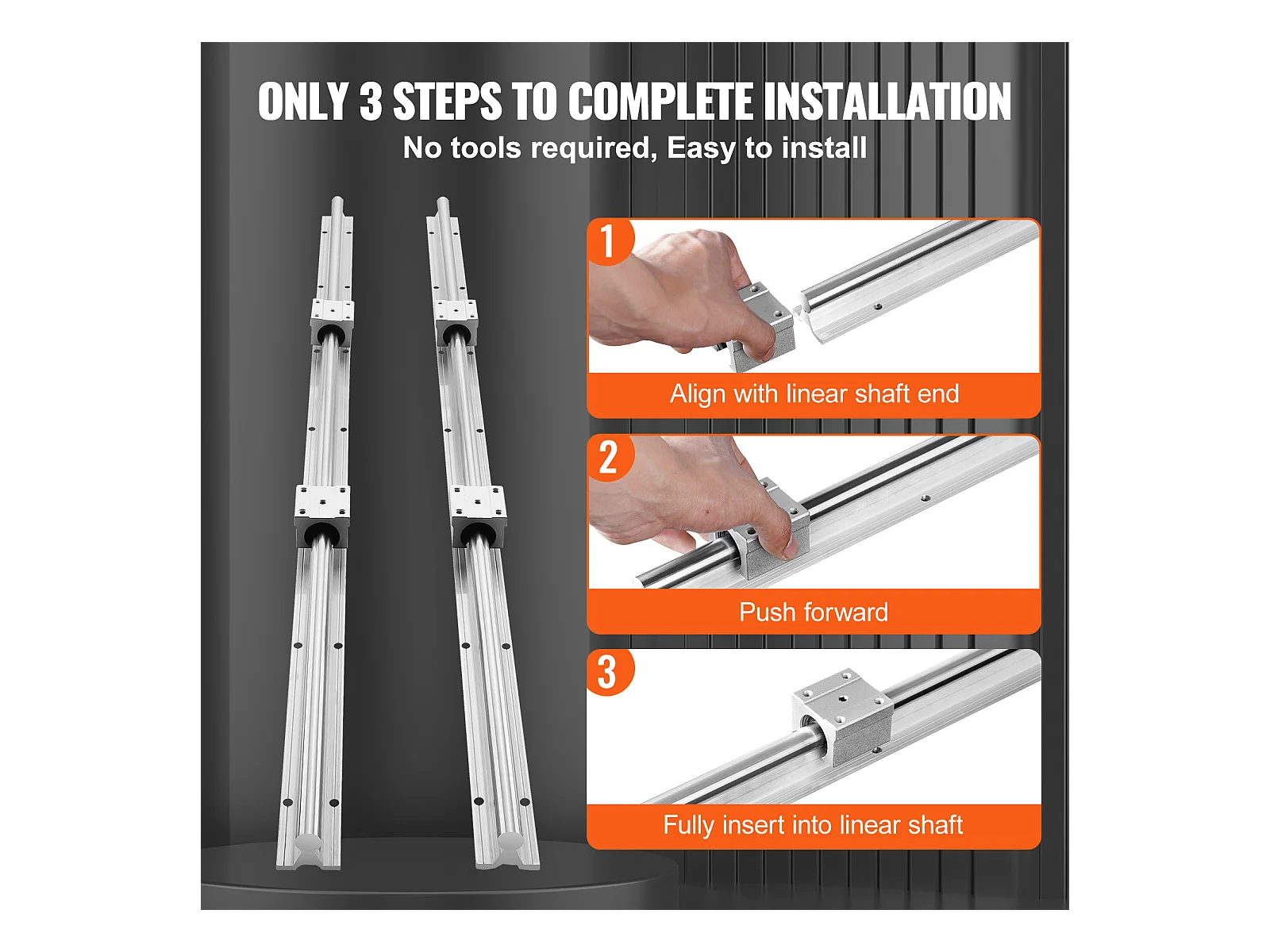 ONLY 3 STEPS TO COMPLETE INSTALLATION
No tools required, Easy to install

1
Align with linear shaft end

2
Push forward

3
Fully insert into linear shaft