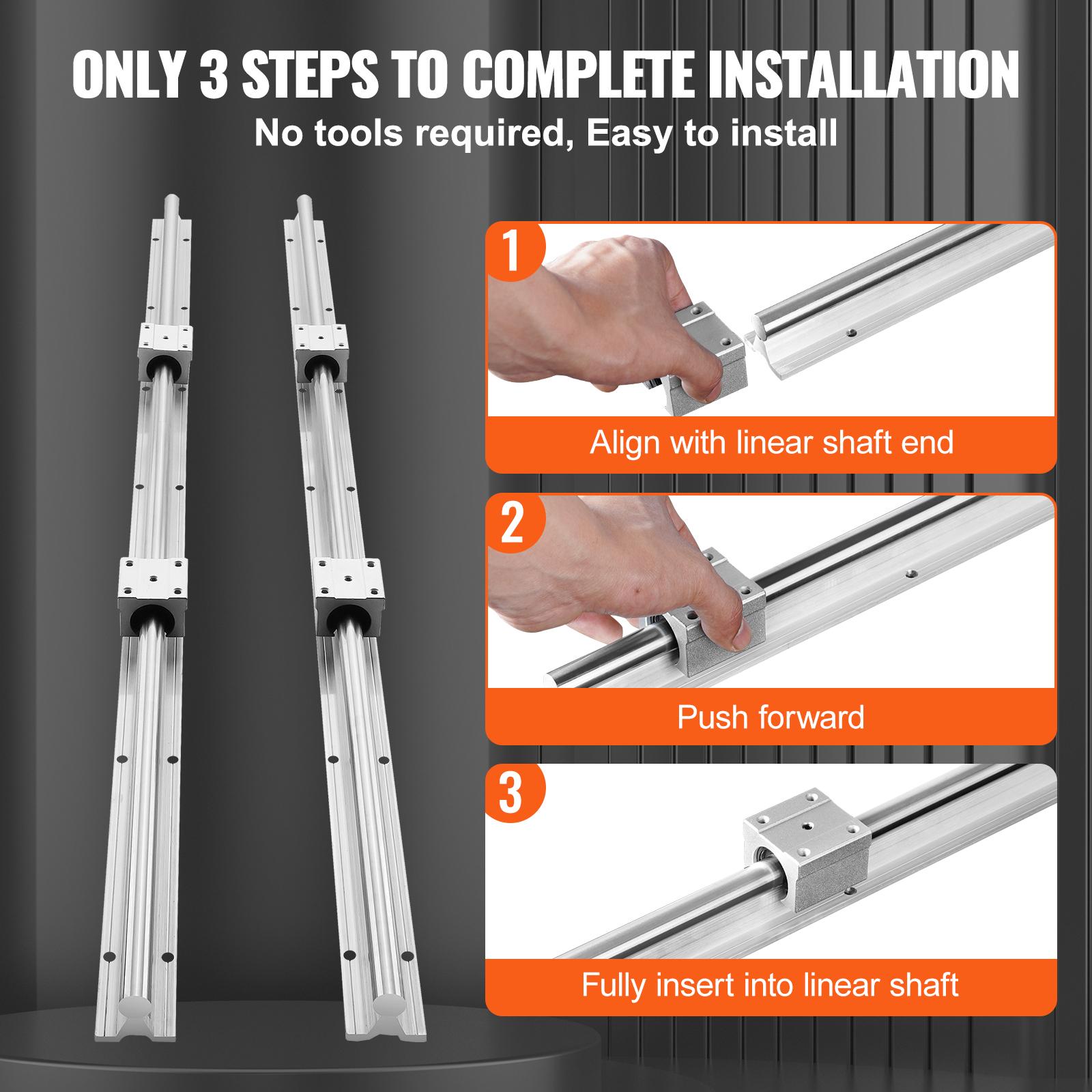 ONLY 3 STEPS TO COMPLETE INSTALLATION
No tools required, Easy to install

1
Align with linear shaft end

2
Push forward

3
Fully insert into linear shaft