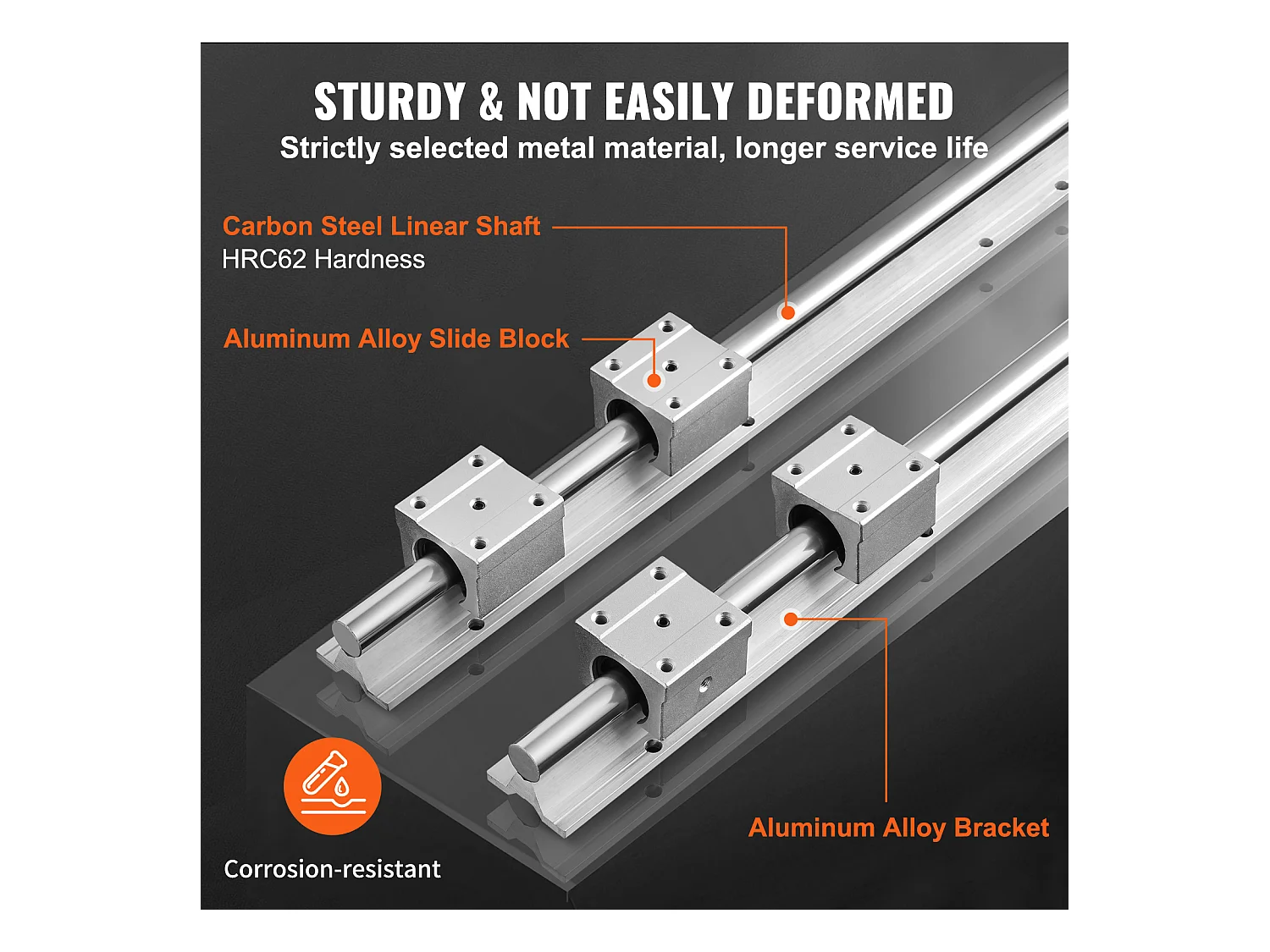 STURDY & NOT EASILY DEFORMED
Strictly selected metal material, longer service life

Carbon Steel Linear Shaft
HRC62 Hardness

Aluminum Alloy Slide Block

Aluminum Alloy Bracket

Corrosion-resistant