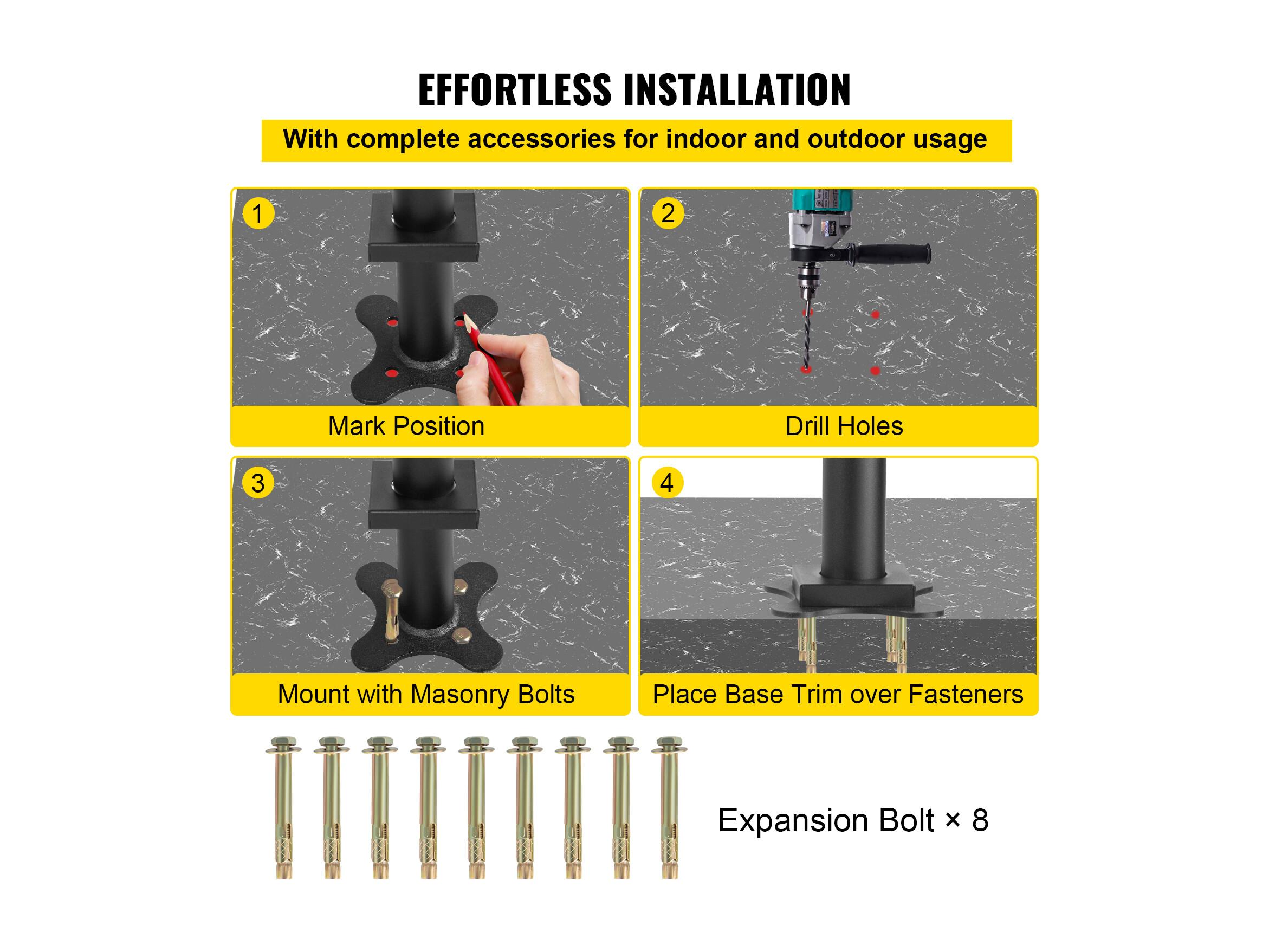 EFFORTLESS INSTALLATION

With complete accessories for indoor and outdoor usage

1

Mark Position

2

Drill Holes

3

Mount with Masonry Bolts

4

Place Base Trim over Fasteners

Expansion Bolt × 8