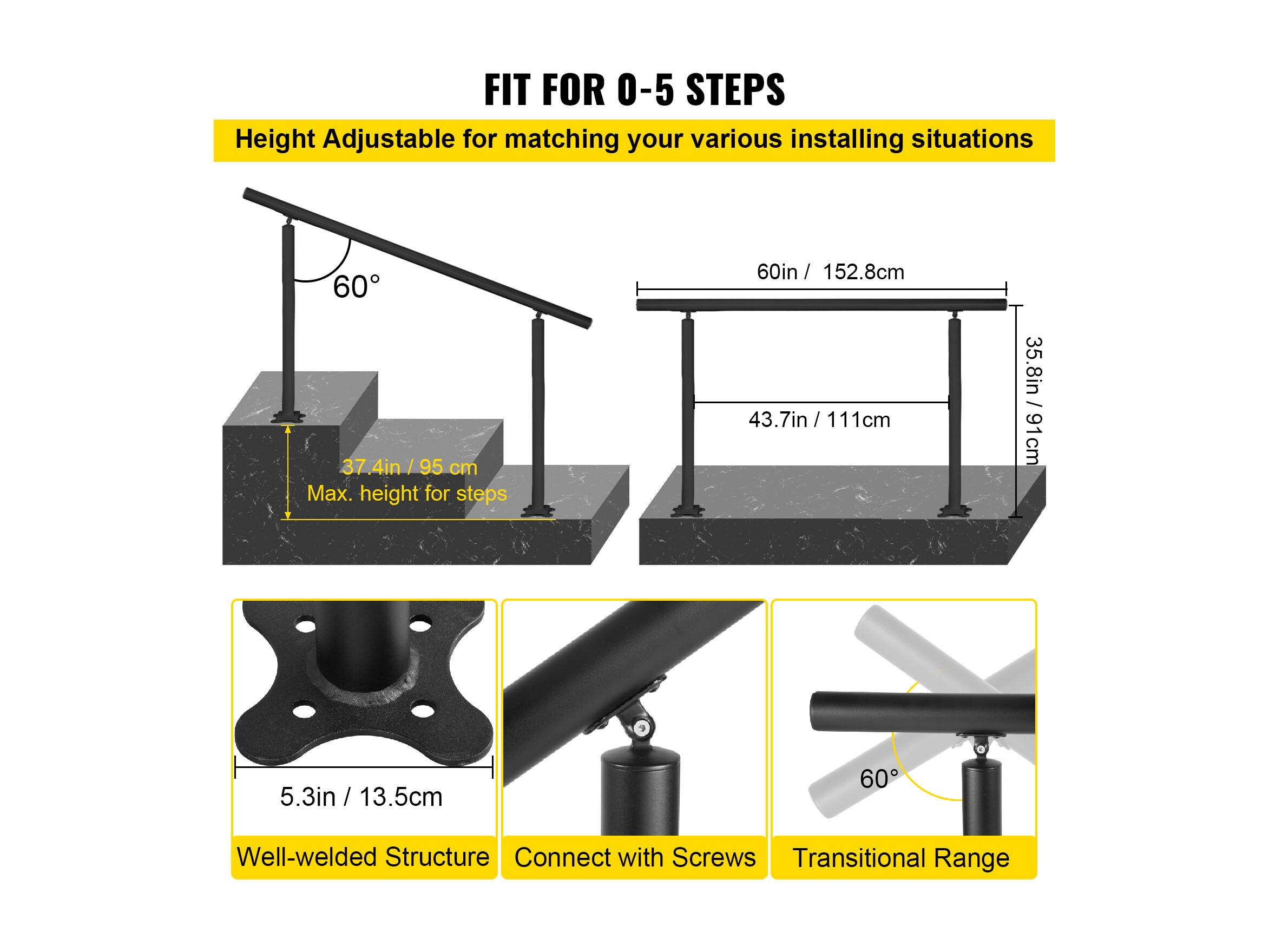 FIT FOR 0-5 STEPS

Height Adjustable for matching your various installing situations

60°

37.4in / 95 cm
Max. height for steps

60in / 152.8cm

43.7in / 111cm

35.8in / 91cm

5.3in / 13.5cm

Well-welded Structure

Connect with Screws

60°

Transitional Range