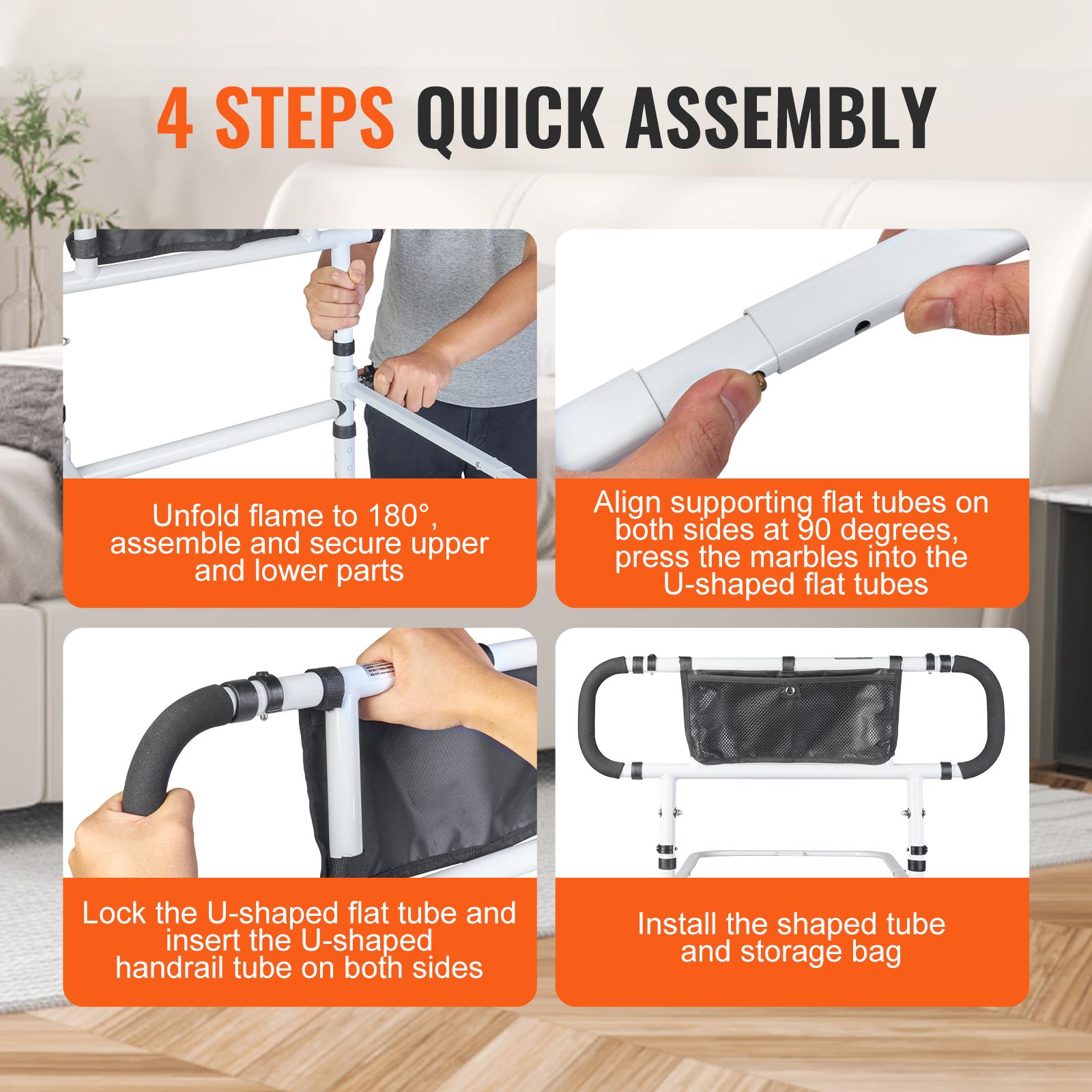 4 STEPS QUICK ASSEMBLY

Unfold flame to 180°, assemble and secure upper and lower parts

Align supporting flat tubes on both sides at 90 degrees, press the marbles into the U-shaped flat tubes

Lock the U-shaped flat tube and insert the U-shaped handrail tube on both sides

Install the shaped tube and storage bag