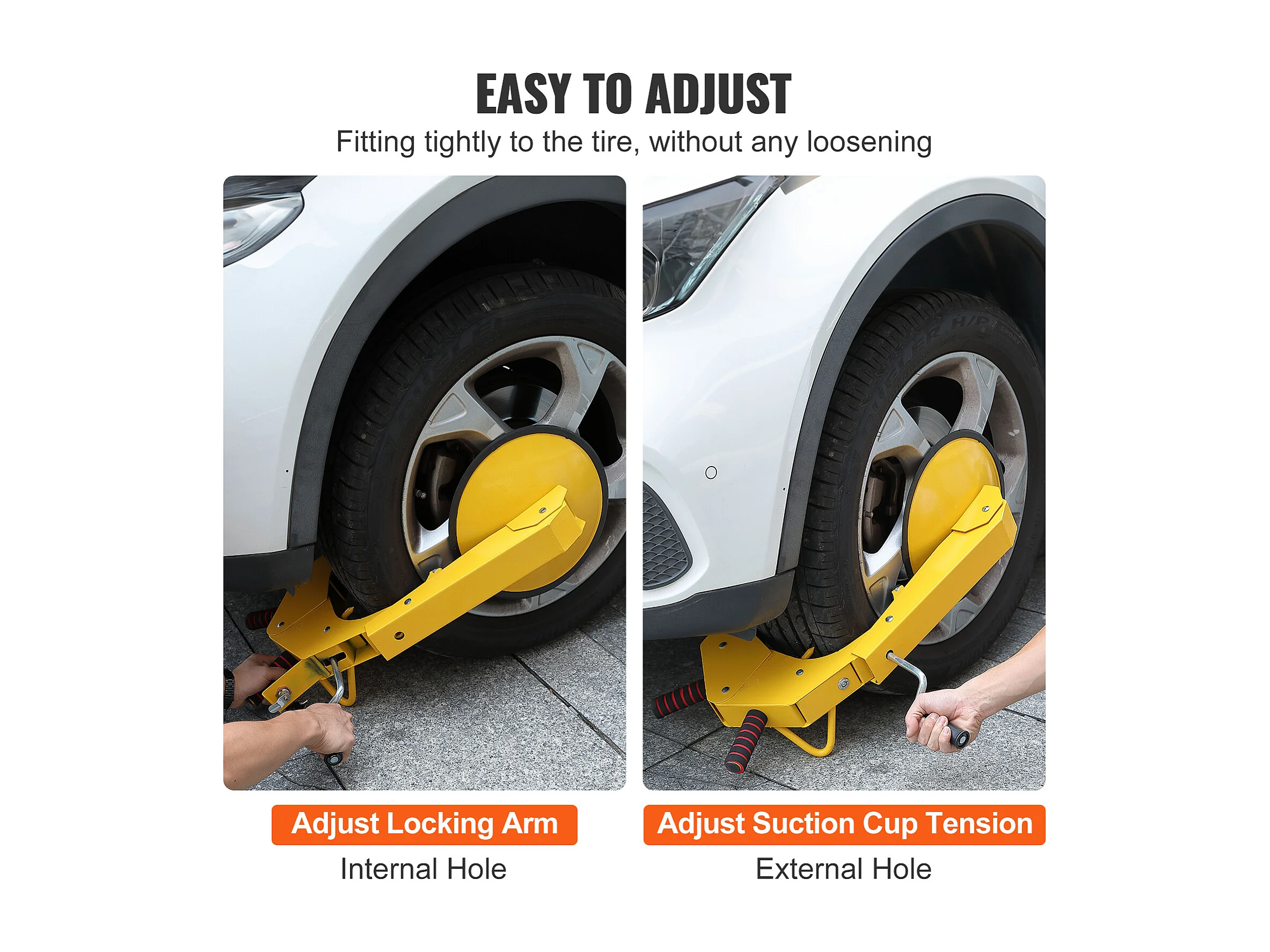 EASY TO ADJUST
Fitting tightly to the tire, without any loosening

Adjust Locking Arm
Internal Hole

Adjust Suction Cup Tension
External Hole