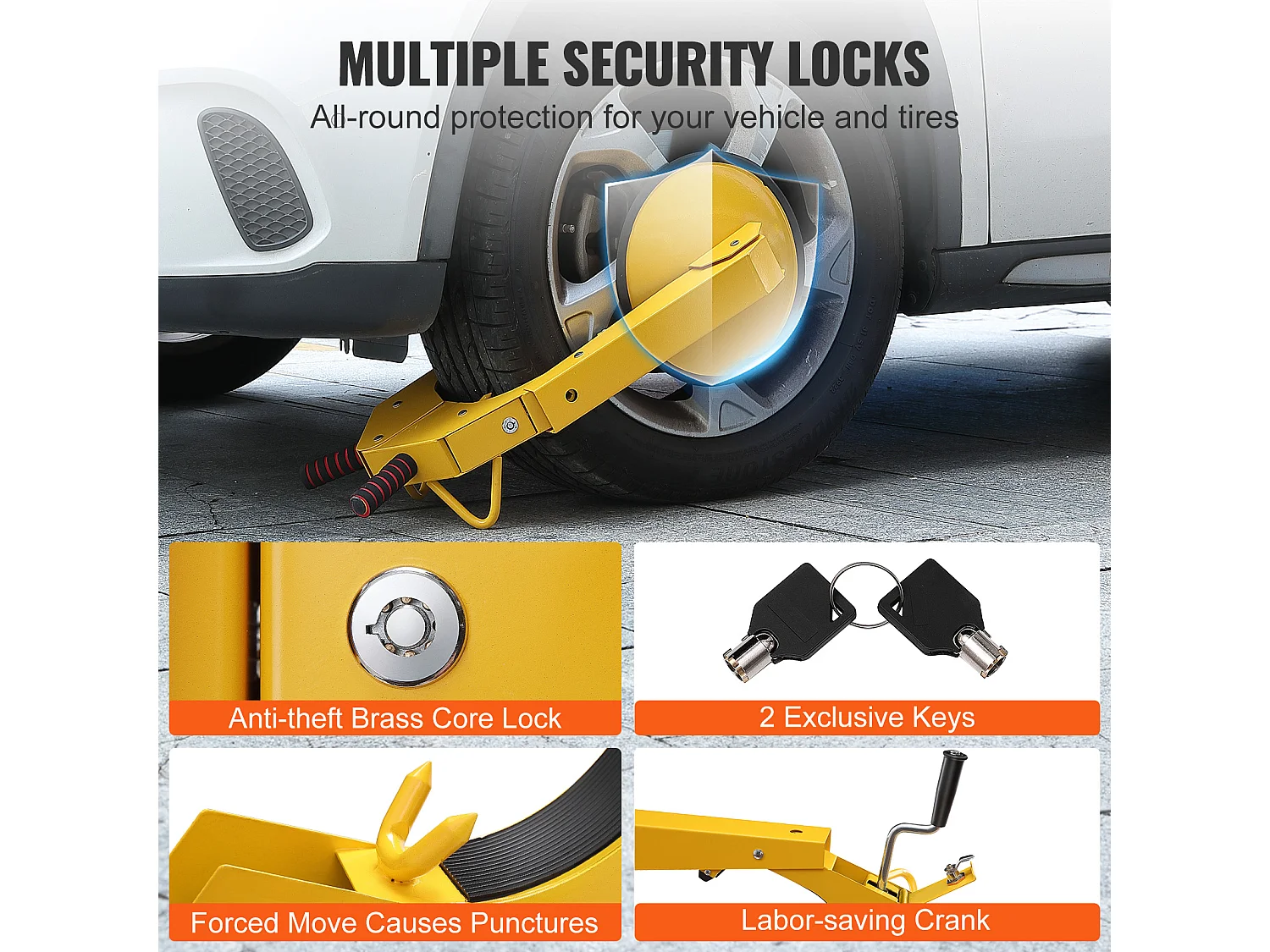 MULTIPLE SECURITY LOCKS

All-round protection for your vehicle and tires

Anti-theft Brass Core Lock

2 Exclusive Keys

Forced Move Causes Punctures

Labor-saving Crank