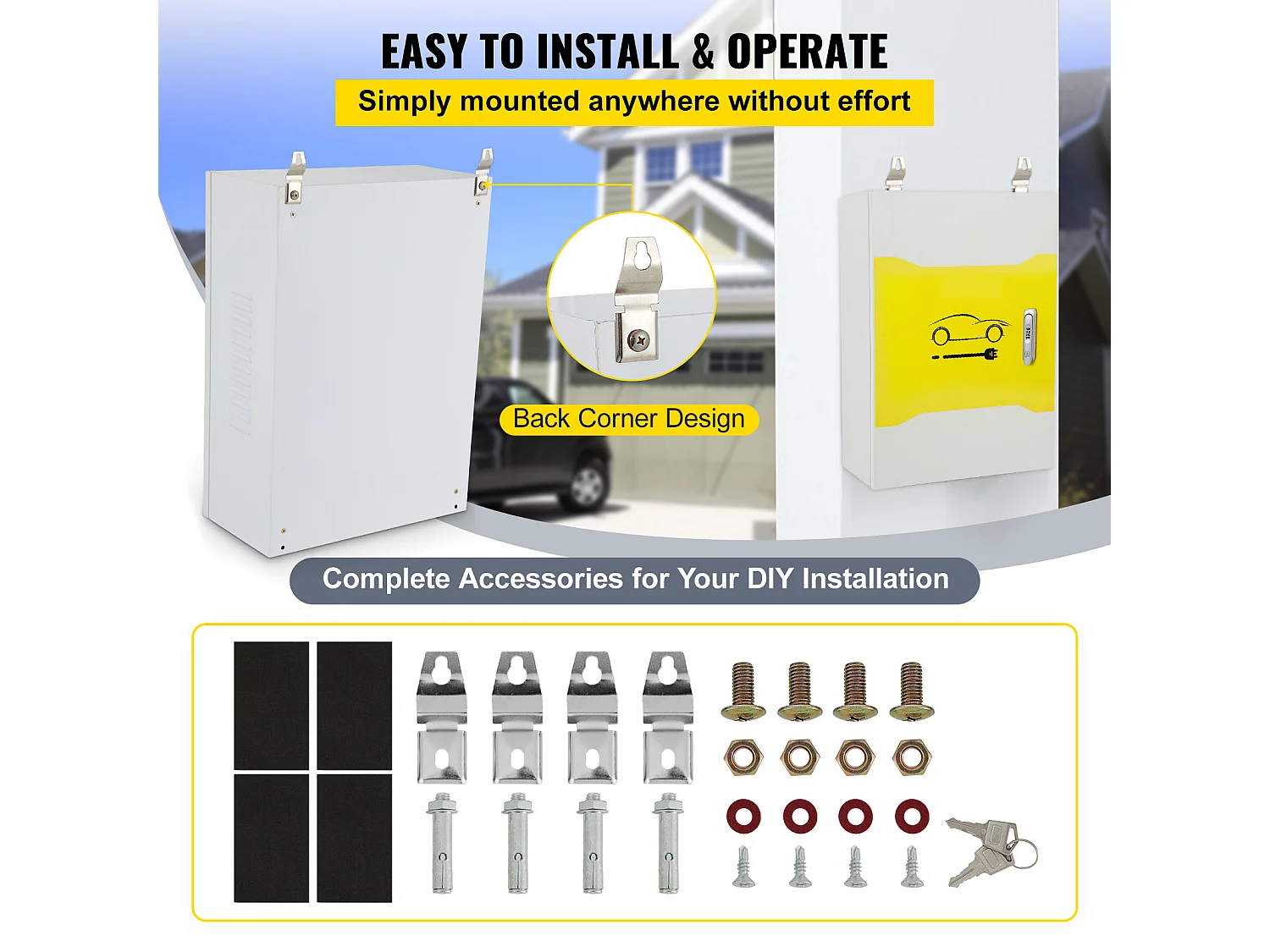 EASY TO INSTALL & OPERATE

Simply mounted anywhere without effort

Back Corner Design

Complete Accessories for Your DIY Installation