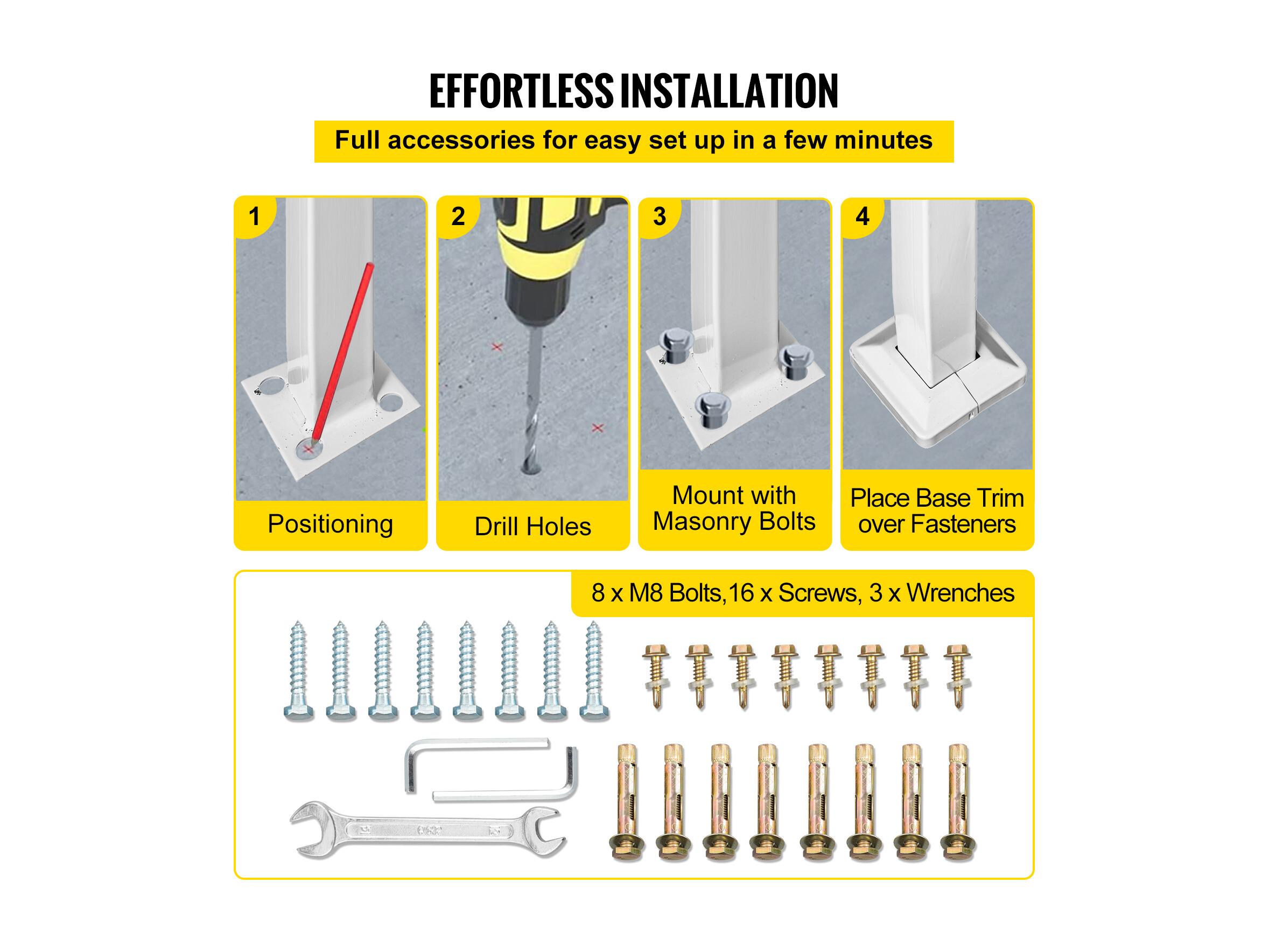 EFFORTLESS INSTALLATION

Full accessories for easy set up in a few minutes

1

Positioning

2

Drill Holes

3

Mount with Masonry Bolts

4

Place Base Trim over Fasteners

8 x M8 Bolts,16 x Screws, 3 x Wrenches