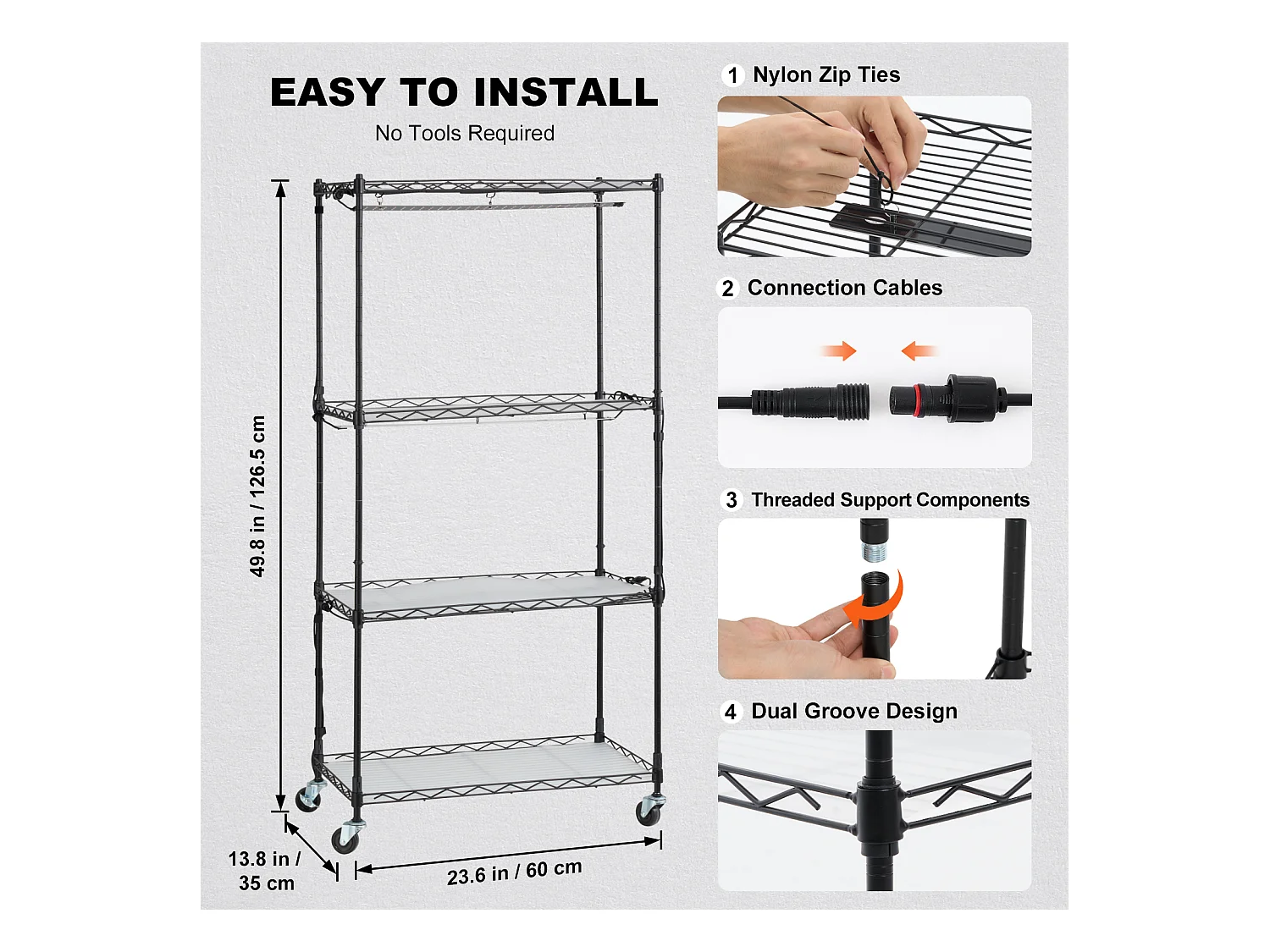 EASY TO INSTALL

No Tools Required

49.8 in / 126.5 cm

13.8 in / 35 cm

23.6 in / 60 cm

1 Nylon Zip Ties

2 Connection Cables

3 Threaded Support Components

4 Dual Groove Design