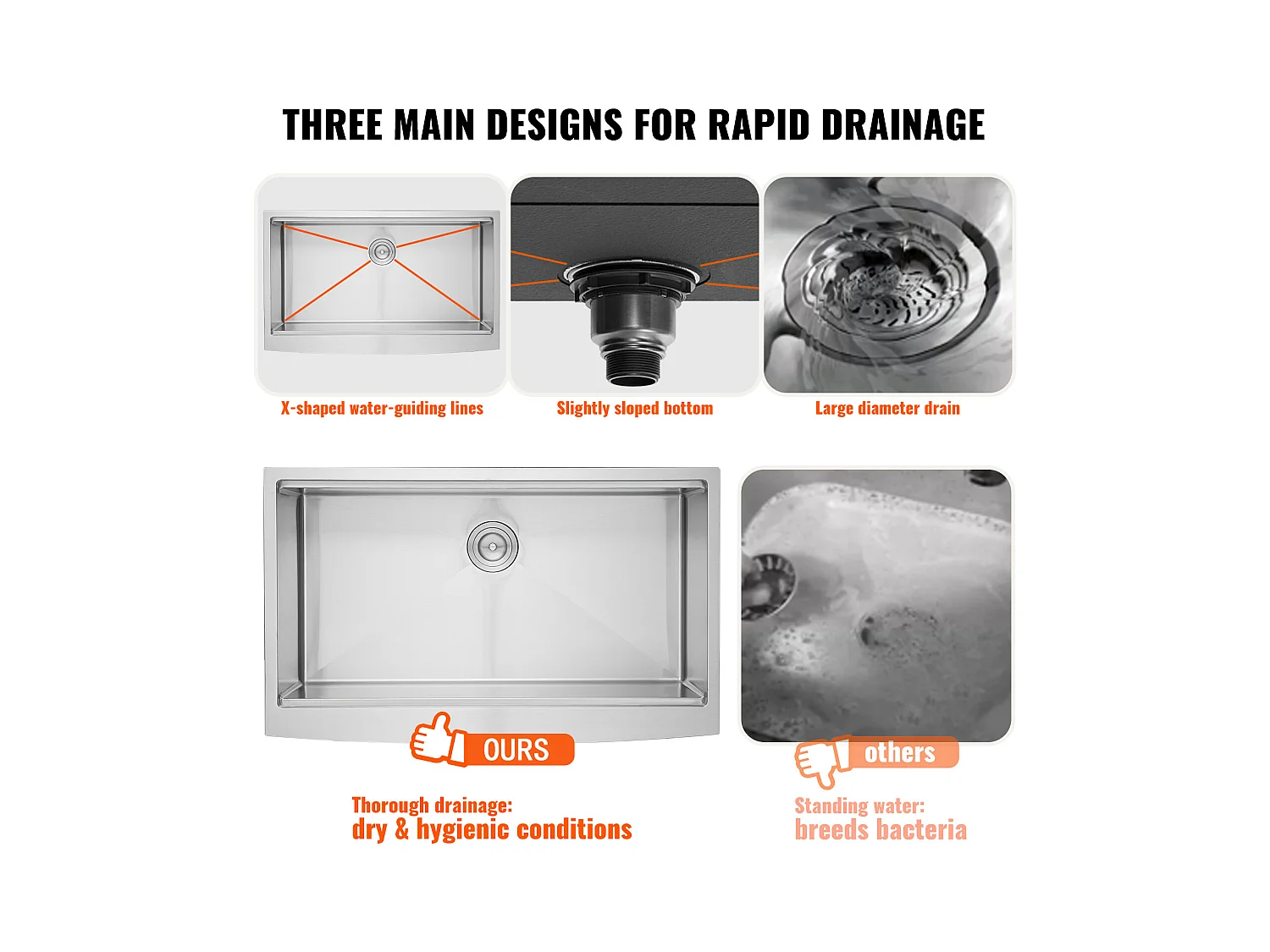 THREE MAIN DESIGNS FOR RAPID DRAINAGE

X-shaped water-guiding lines

Slightly sloped bottom

Large diameter drain

OURS

Thorough drainage:
dry & hygienic conditions

others

Standing water:
breeds bacteria