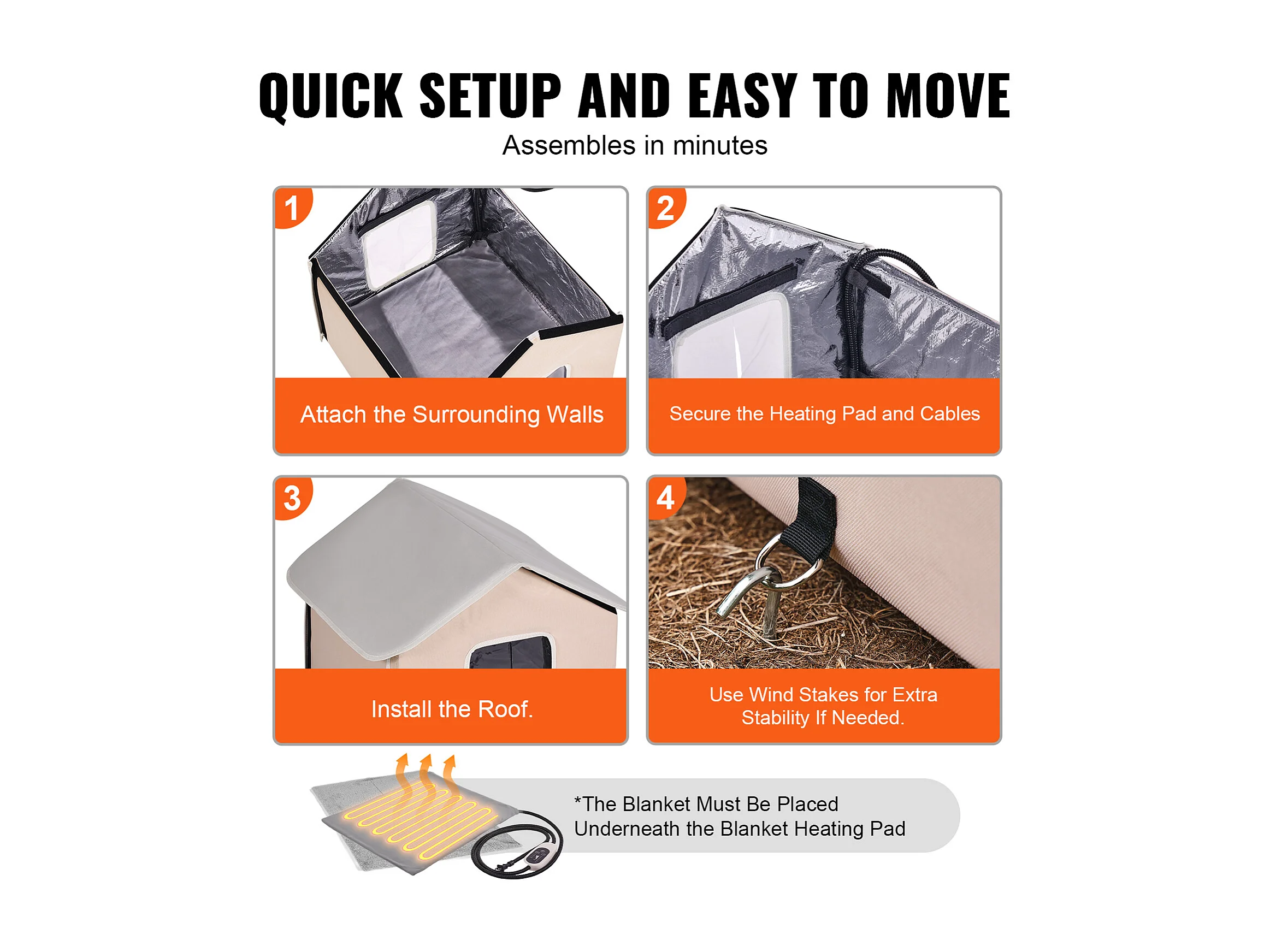 QUICK SETUP AND EASY TO MOVE

Assembles in minutes

1

Attach the Surrounding Walls

2

Secure the Heating Pad and Cables

3

Install the Roof.

4

Use Wind Stakes for Extra Stability If Needed.

*The Blanket Must Be Placed Underneath the Blanket Heating Pad