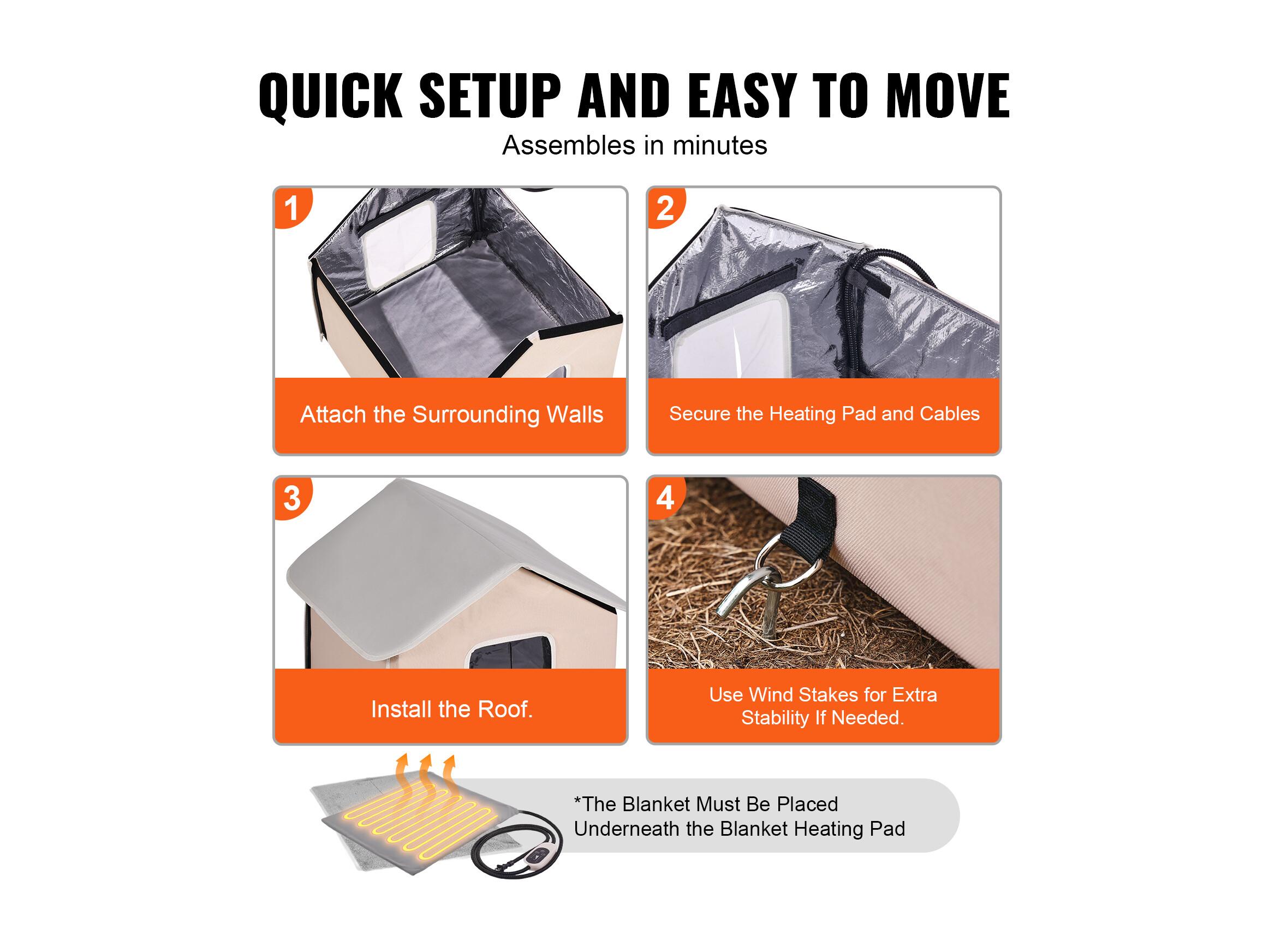 QUICK SETUP AND EASY TO MOVE

Assembles in minutes

1

Attach the Surrounding Walls

2

Secure the Heating Pad and Cables

3

Install the Roof.

4

Use Wind Stakes for Extra Stability If Needed.

*The Blanket Must Be Placed Underneath the Blanket Heating Pad