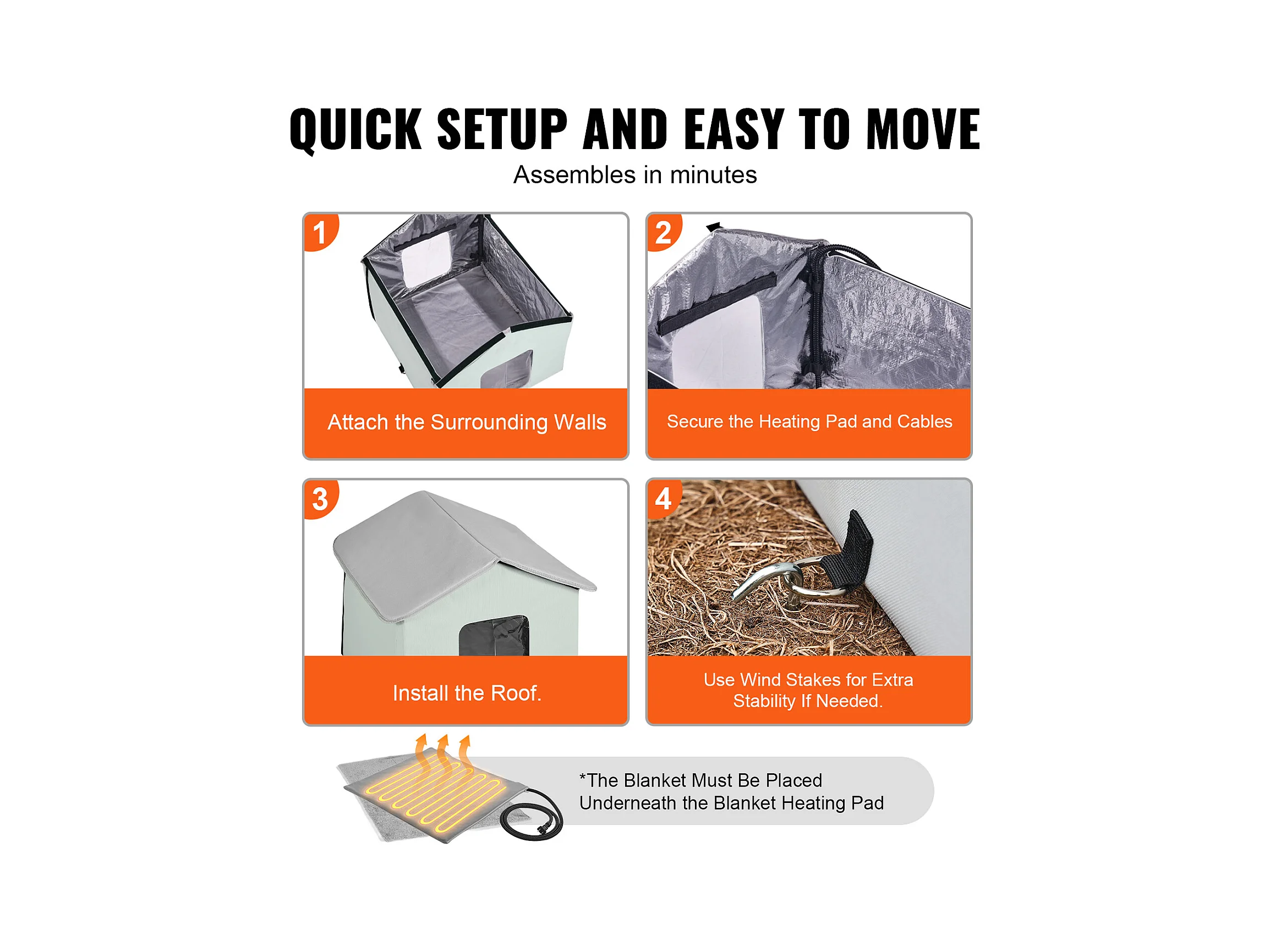 QUICK SETUP AND EASY TO MOVE

Assembles in minutes

1

Attach the Surrounding Walls

2

Secure the Heating Pad and Cables

3

Install the Roof.

4

Use Wind Stakes for Extra Stability If Needed.

*The Blanket Must Be Placed Underneath the Blanket Heating Pad