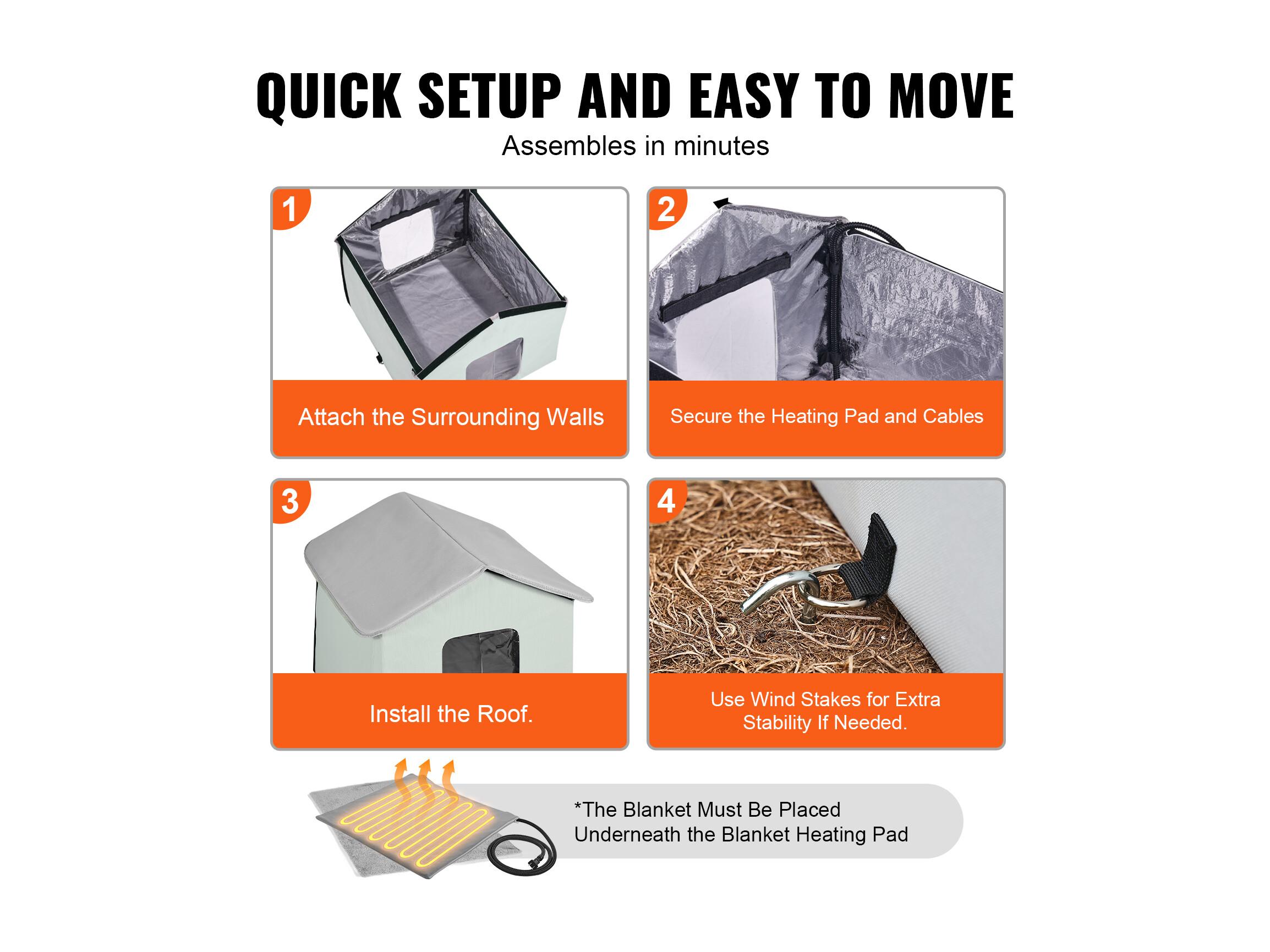 QUICK SETUP AND EASY TO MOVE

Assembles in minutes

1

Attach the Surrounding Walls

2

Secure the Heating Pad and Cables

3

Install the Roof.

4

Use Wind Stakes for Extra Stability If Needed.

*The Blanket Must Be Placed Underneath the Blanket Heating Pad