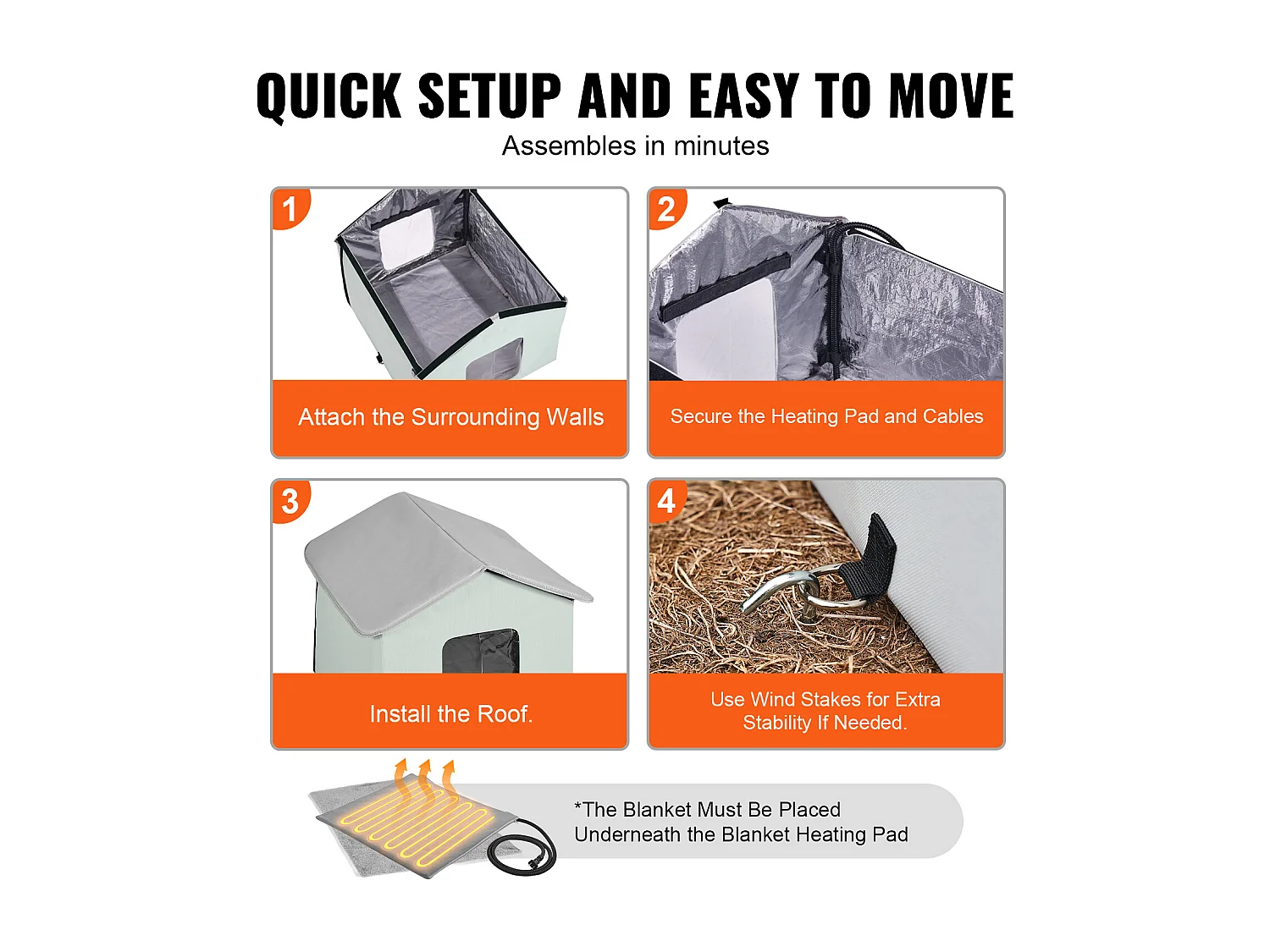 QUICK SETUP AND EASY TO MOVE
Assembles in minutes

1
Attach the Surrounding Walls

2
Secure the Heating Pad and Cables

3
Install the Roof.

4
Use Wind Stakes for Extra Stability If Needed.

*The Blanket Must Be Placed Underneath the Blanket Heating Pad