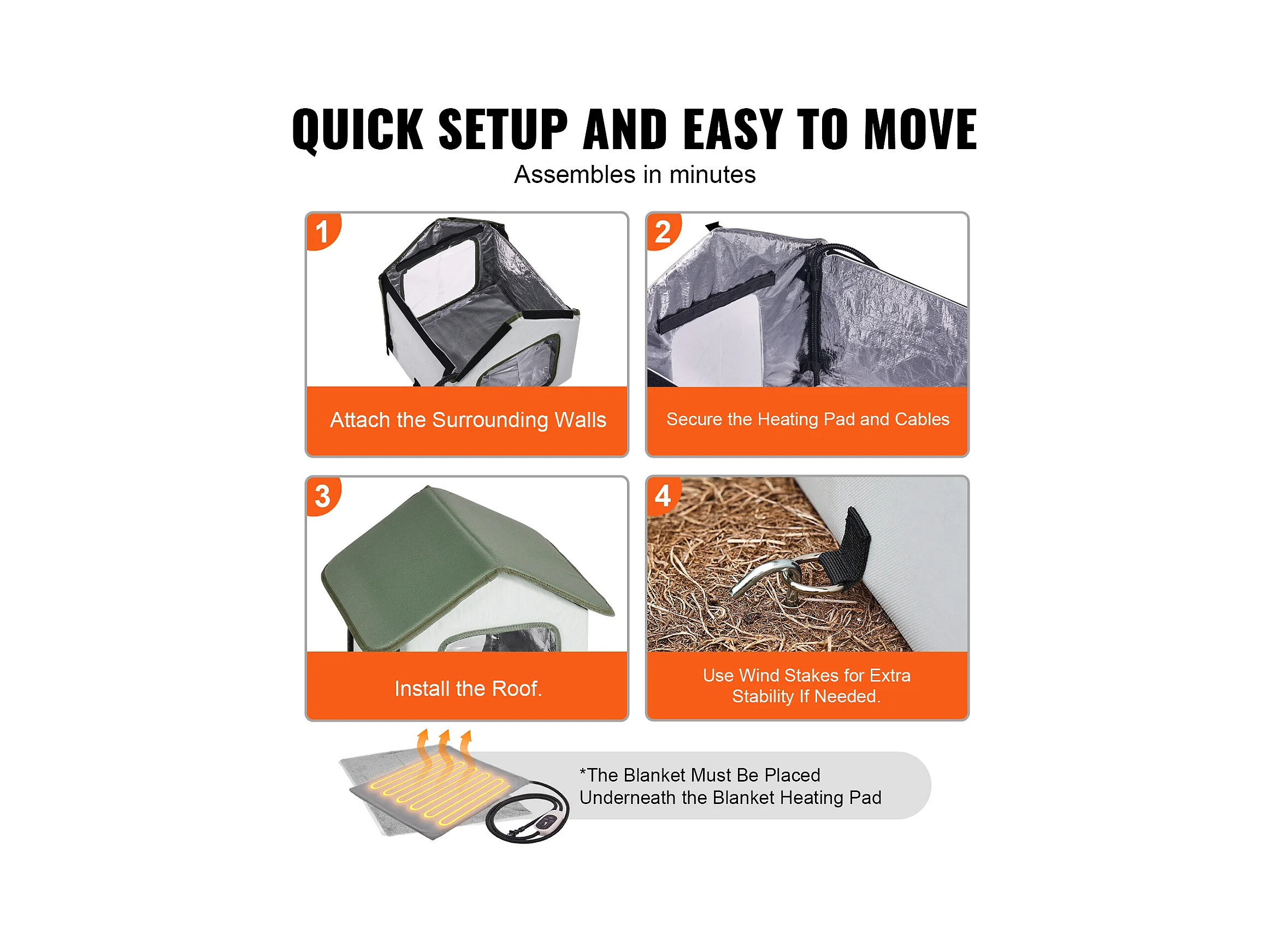 QUICK SETUP AND EASY TO MOVE

Assembles in minutes

1

Attach the Surrounding Walls

2

Secure the Heating Pad and Cables

3

Install the Roof.

4

Use Wind Stakes for Extra Stability If Needed.

*The Blanket Must Be Placed Underneath the Blanket Heating Pad