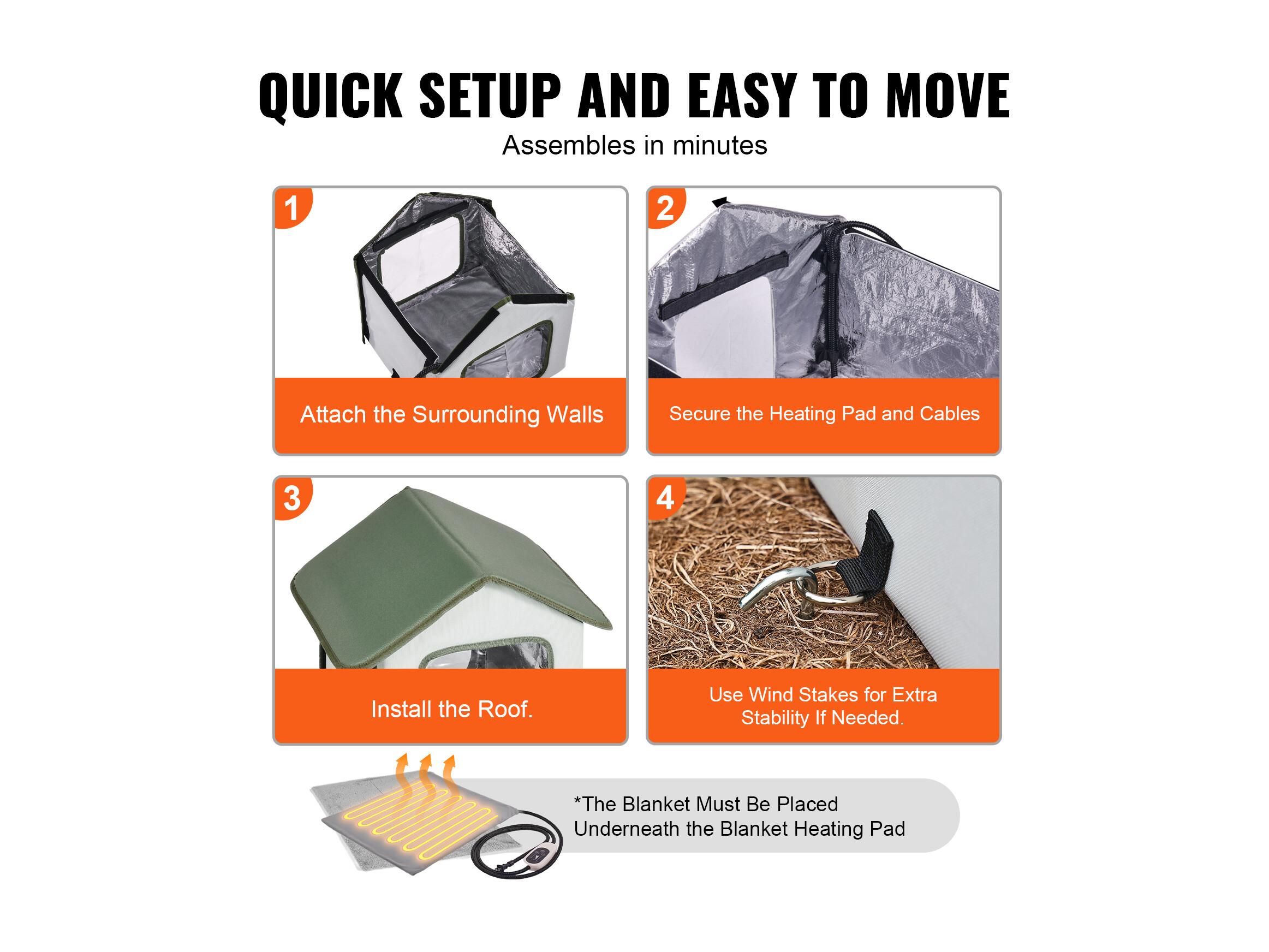 QUICK SETUP AND EASY TO MOVE

Assembles in minutes

1

Attach the Surrounding Walls

2

Secure the Heating Pad and Cables

3

Install the Roof.

4

Use Wind Stakes for Extra Stability If Needed.

*The Blanket Must Be Placed Underneath the Blanket Heating Pad