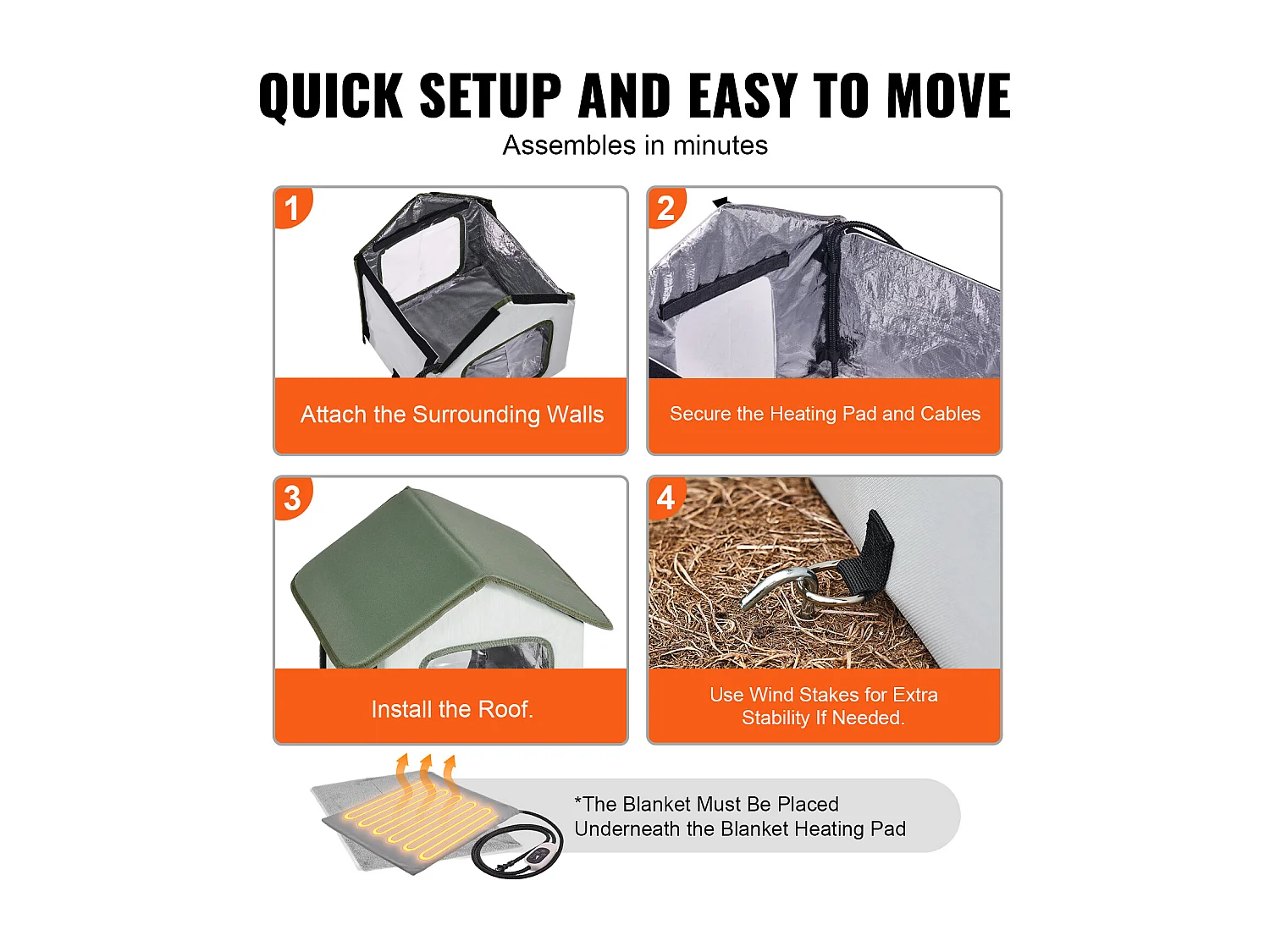 QUICK SETUP AND EASY TO MOVE
Assembles in minutes

1
Attach the Surrounding Walls

2
Secure the Heating Pad and Cables

3
Install the Roof.

4
Use Wind Stakes for Extra Stability If Needed.

*The Blanket Must Be Placed Underneath the Blanket Heating Pad