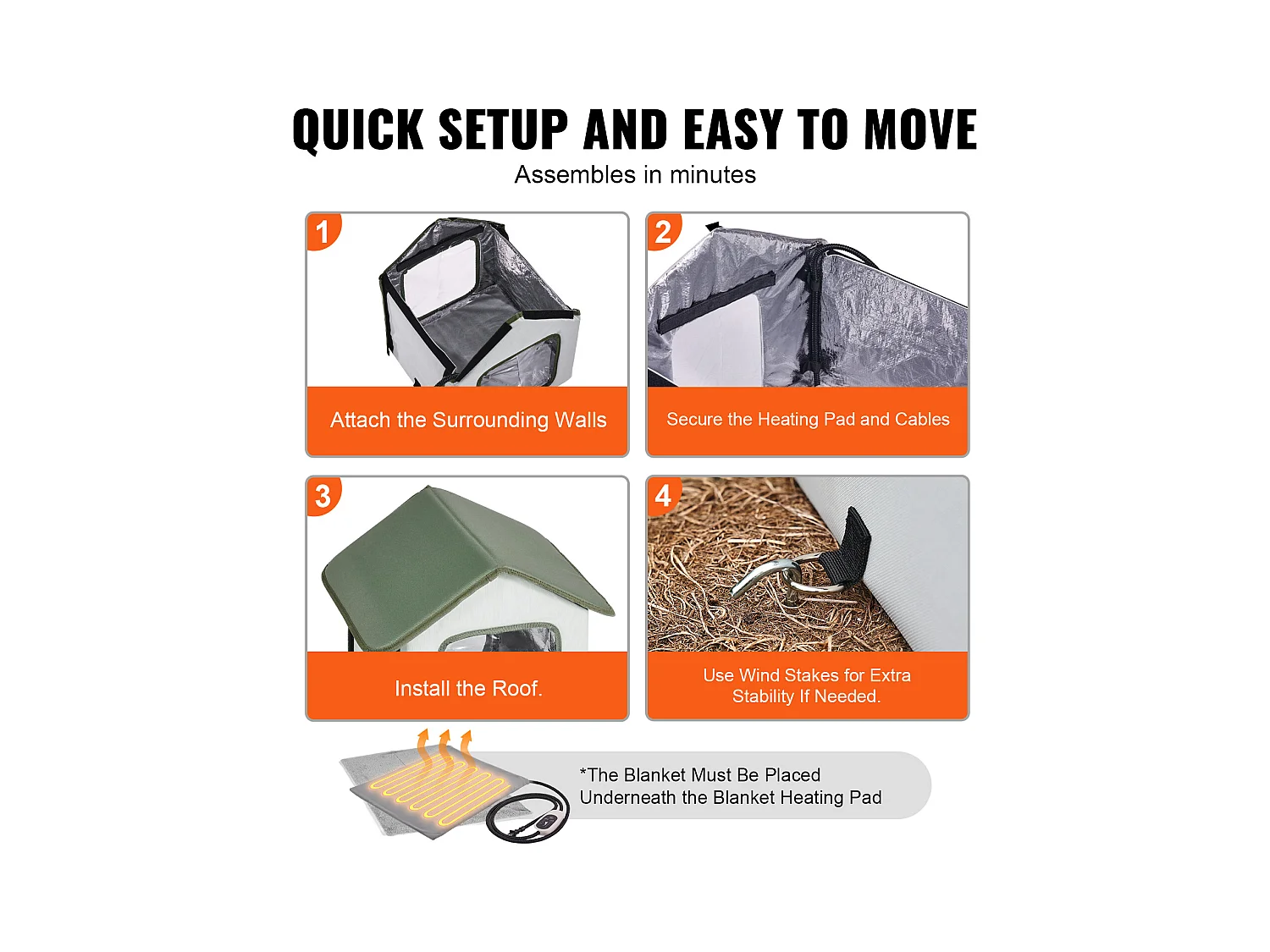 QUICK SETUP AND EASY TO MOVE

Assembles in minutes

1

Attach the Surrounding Walls

2

Secure the Heating Pad and Cables

3

Install the Roof.

4

Use Wind Stakes for Extra Stability If Needed.

*The Blanket Must Be Placed Underneath the Blanket Heating Pad