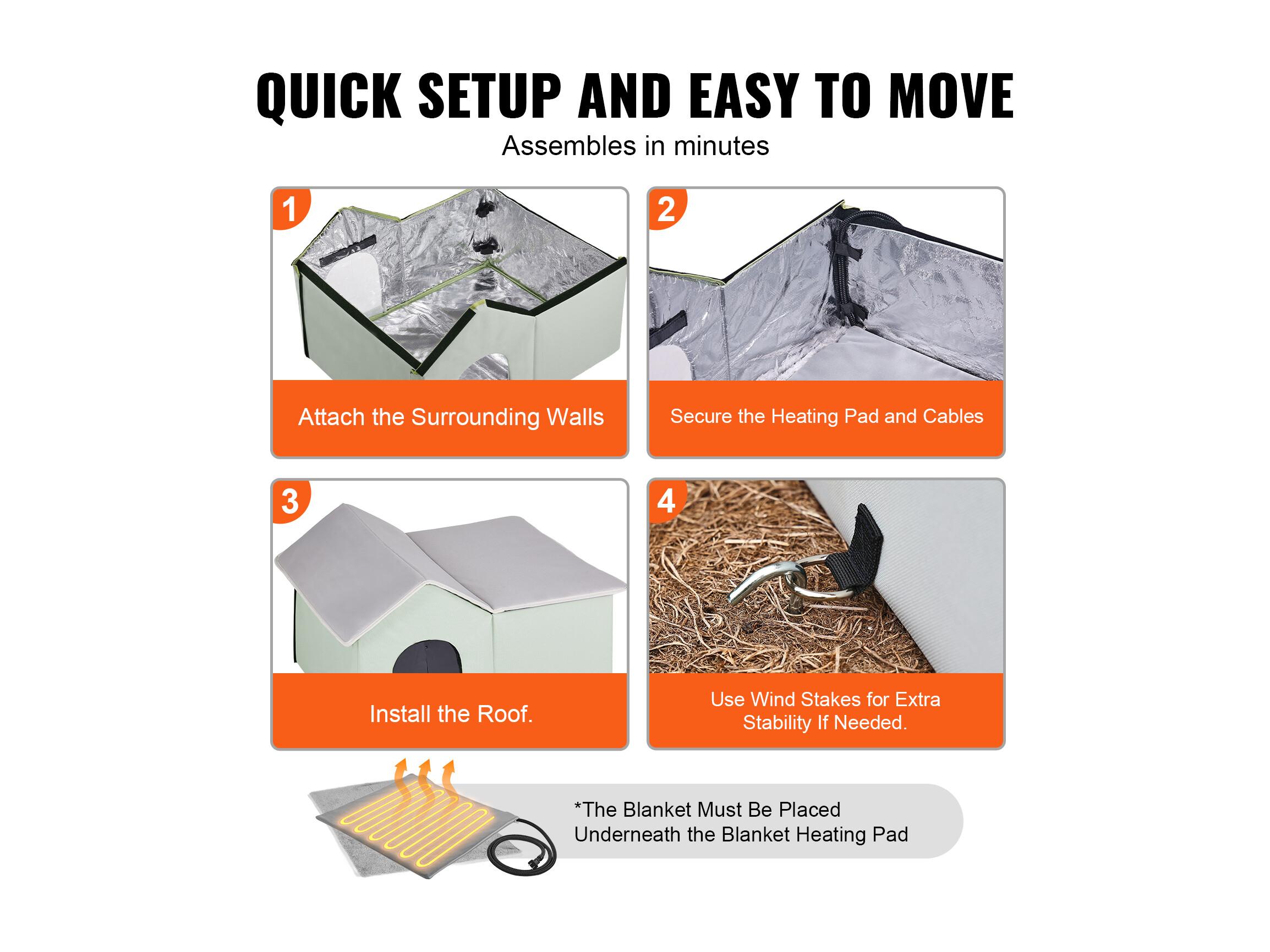 QUICK SETUP AND EASY TO MOVE

Assembles in minutes

1

Attach the Surrounding Walls

2

Secure the Heating Pad and Cables

3

Install the Roof.

4

Use Wind Stakes for Extra Stability If Needed.

*The Blanket Must Be Placed Underneath the Blanket Heating Pad