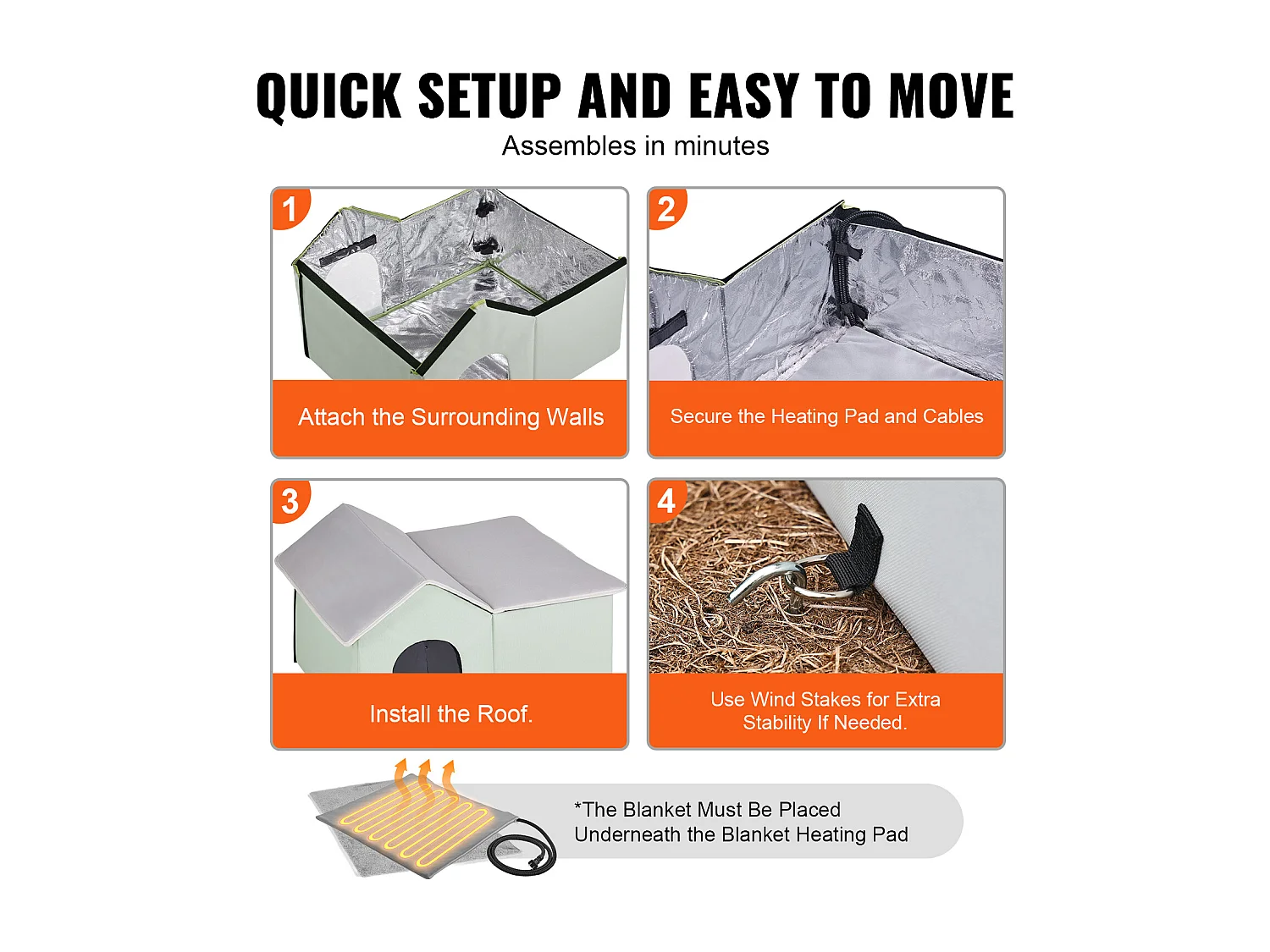 QUICK SETUP AND EASY TO MOVE
Assembles in minutes

1
Attach the Surrounding Walls

2
Secure the Heating Pad and Cables

3
Install the Roof.

4
Use Wind Stakes for Extra Stability If Needed.

*The Blanket Must Be Placed Underneath the Blanket Heating Pad