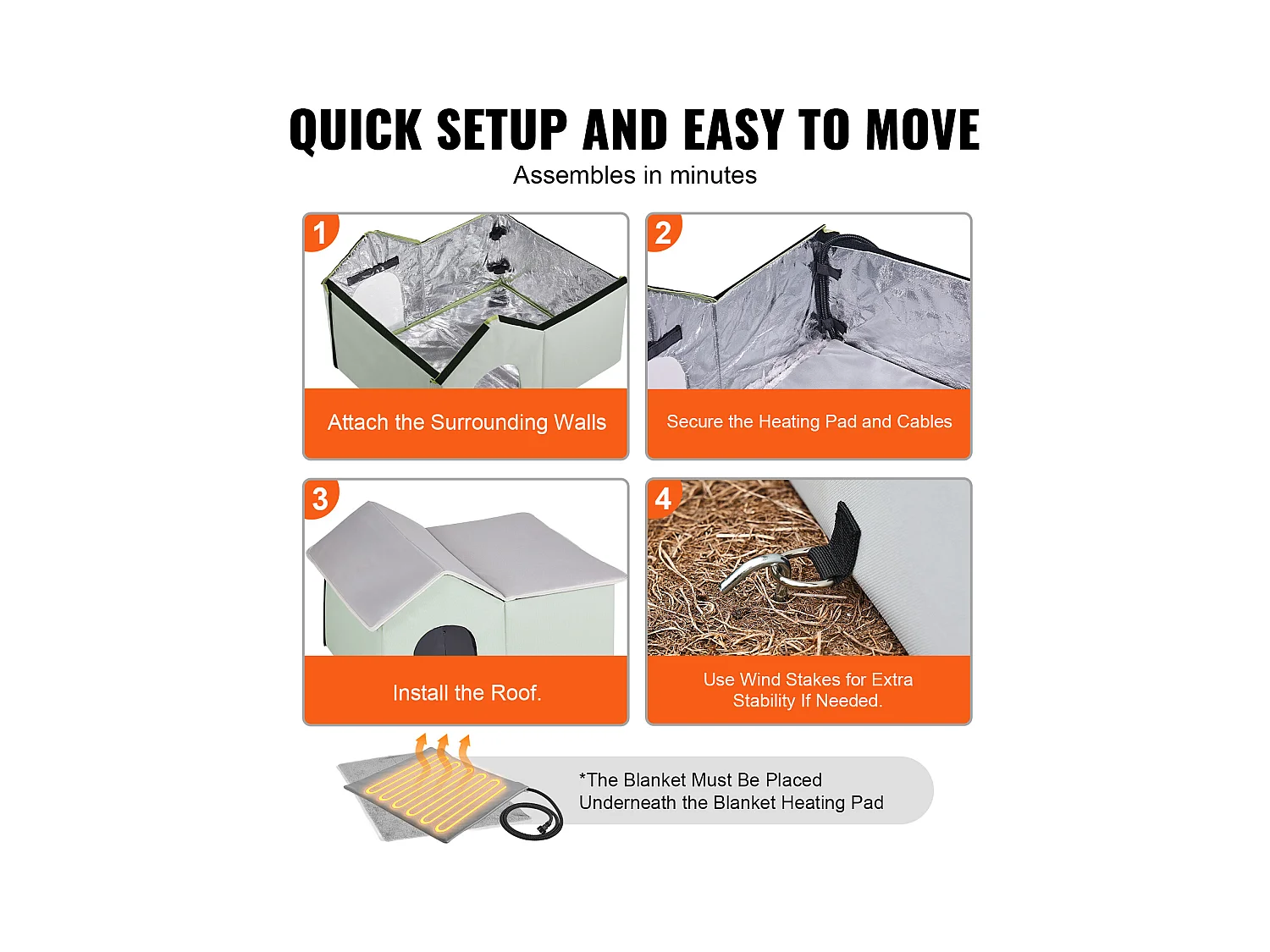 QUICK SETUP AND EASY TO MOVE

Assembles in minutes

1

Attach the Surrounding Walls

2

Secure the Heating Pad and Cables

3

Install the Roof.

4

Use Wind Stakes for Extra Stability If Needed.

*The Blanket Must Be Placed Underneath the Blanket Heating Pad