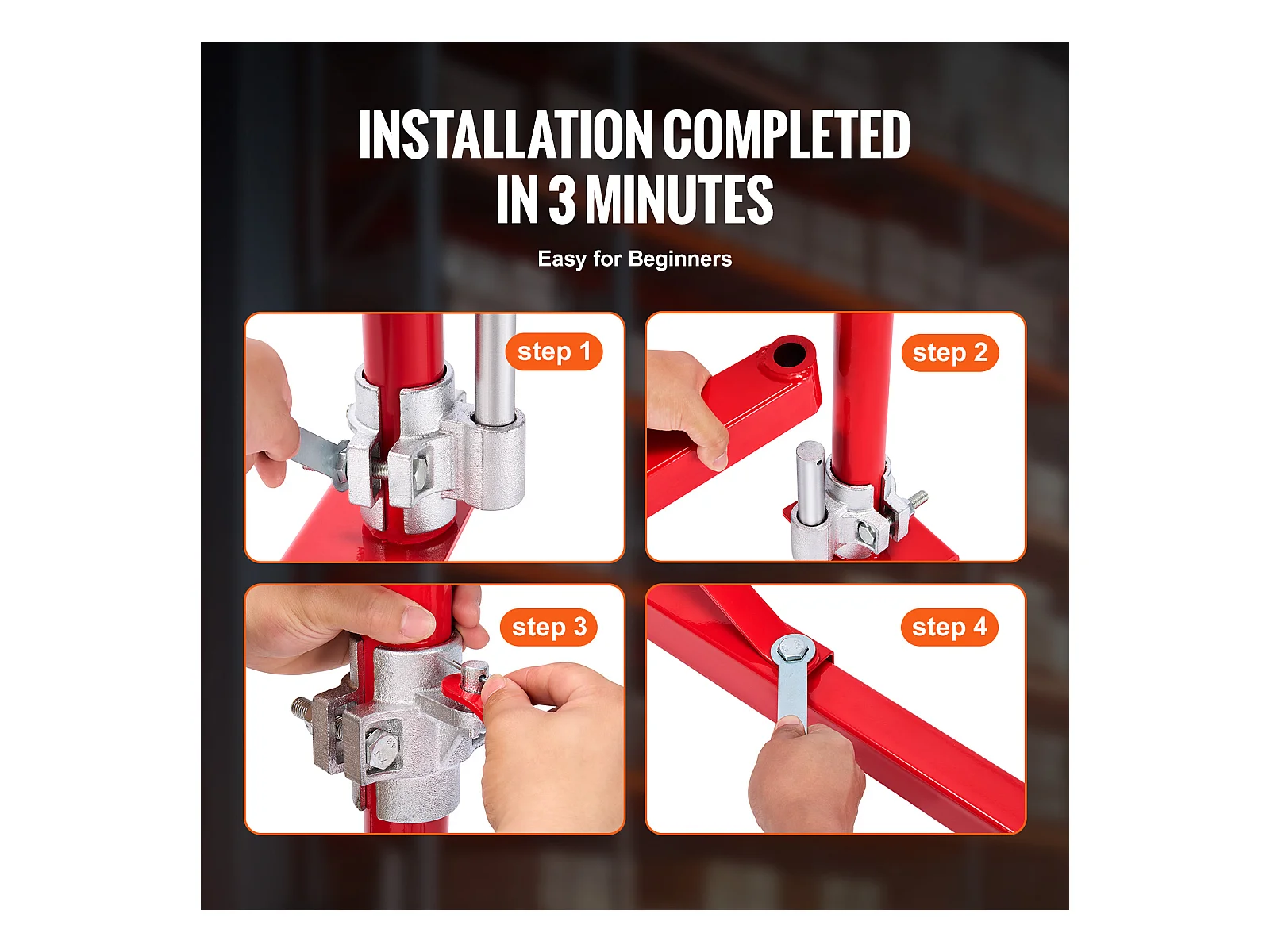 INSTALLATION COMPLETED IN 3 MINUTES

Easy for Beginners

step 1

step 2

step 3

step 4