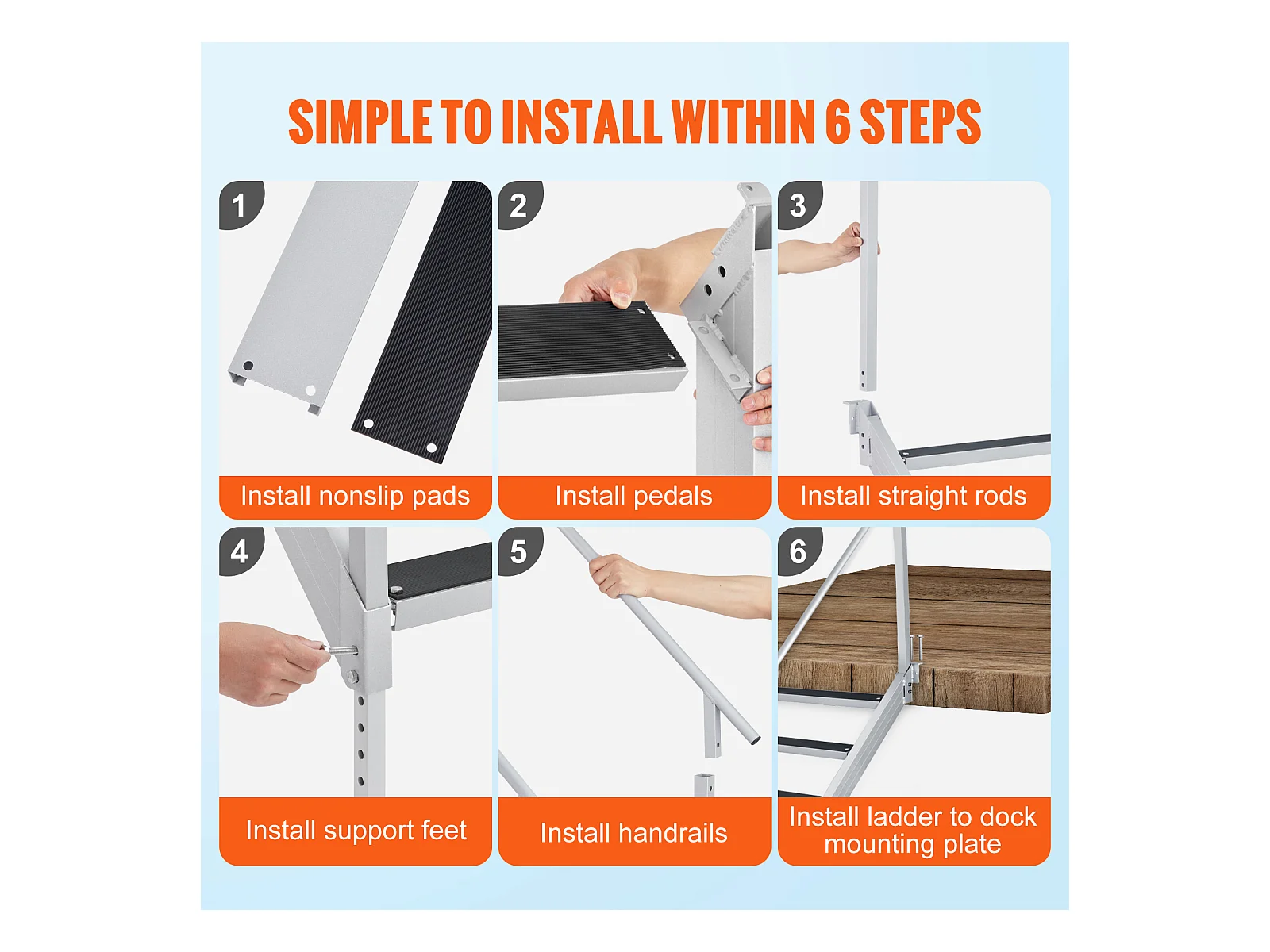 SIMPLE TO INSTALL WITHIN 6 STEPS

1
Install nonslip pads

2
Install pedals

3
Install straight rods

4
Install support feet

5
Install handrails

6
Install ladder to dock mounting plate