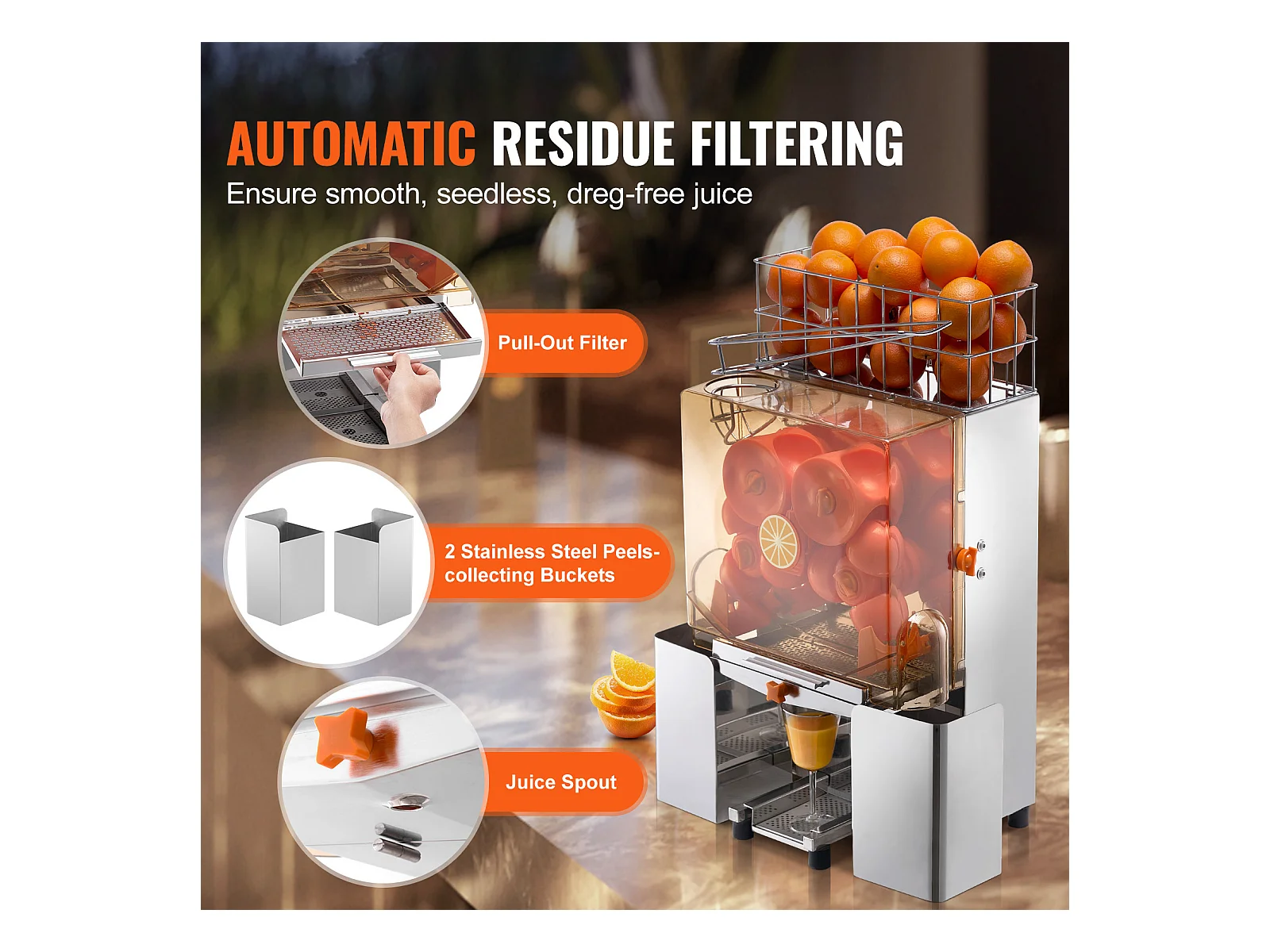 AUTOMATIC RESIDUE FILTERING
Ensure smooth, seedless, dreg-free juice

Pull-Out Filter

2 Stainless Steel Peels-collecting Buckets

Juice Spout