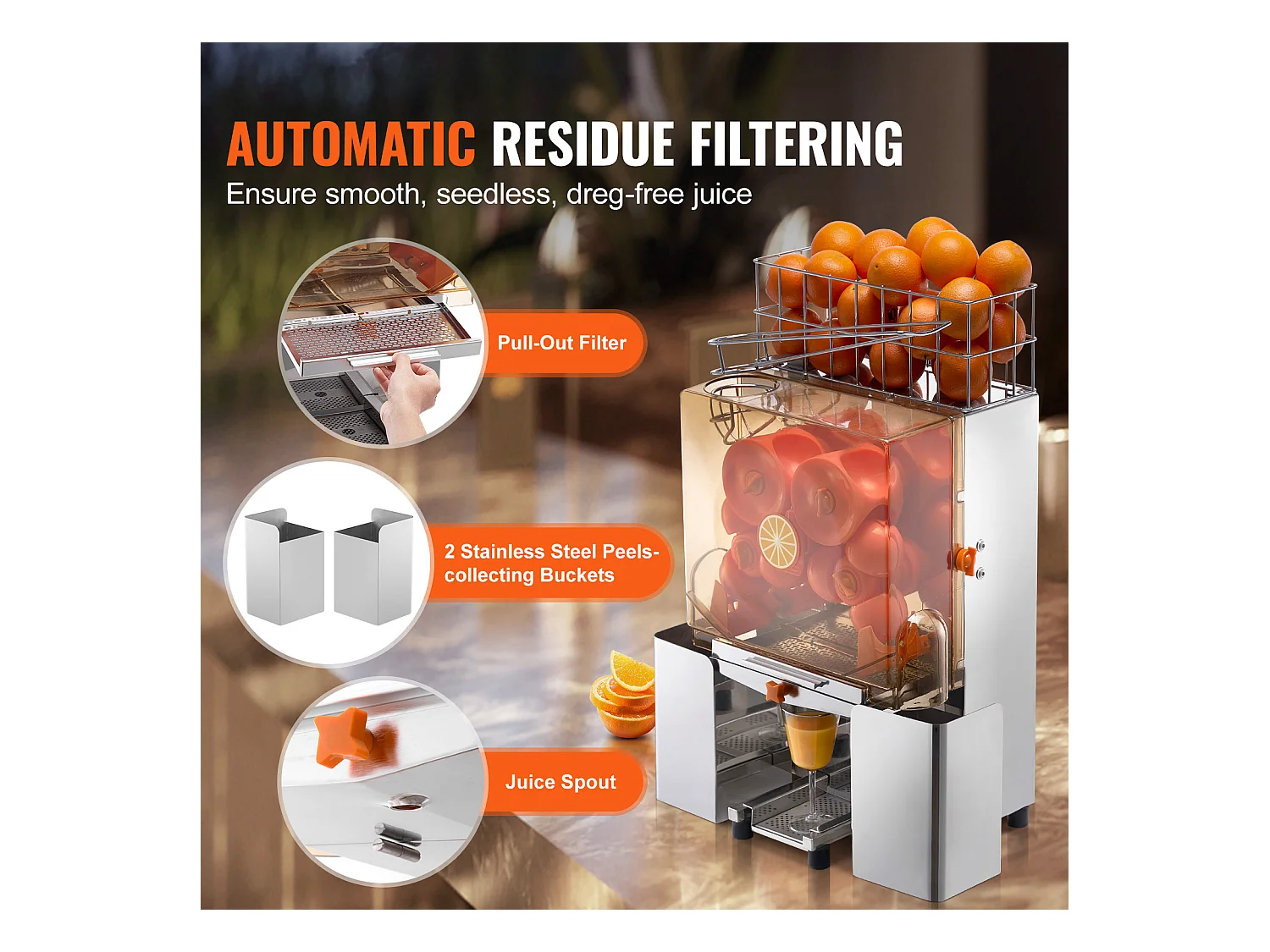 AUTOMATIC RESIDUE FILTERING

Ensure smooth, seedless, dreg-free juice

Pull-Out Filter

2 Stainless Steel Peels-collecting Buckets

Juice Spout