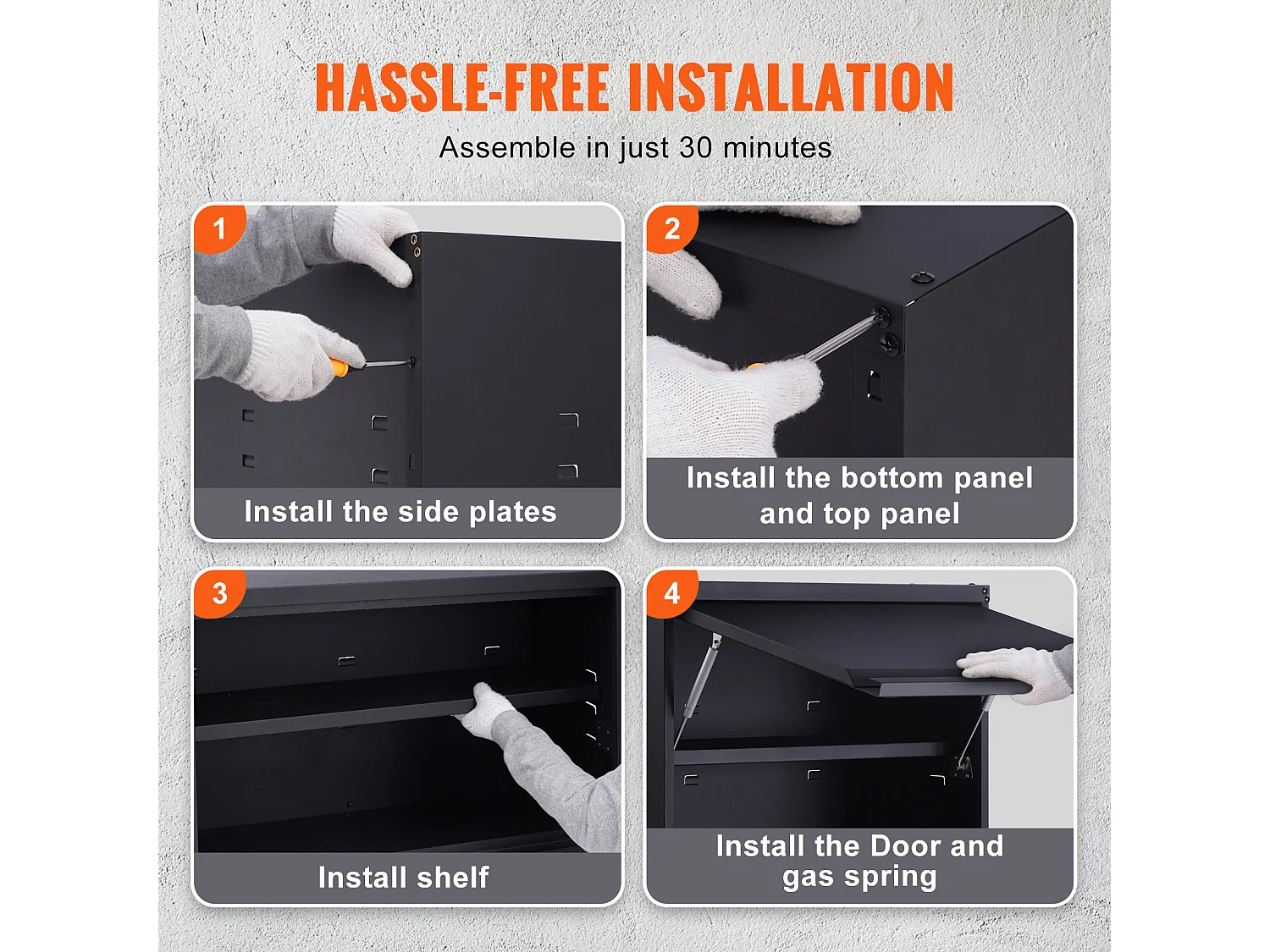 HASSLE-FREE INSTALLATION

Assemble in just 30 minutes

1

Install the side plates

2

Install the bottom panel and top panel

3

Install shelf

4

Install the Door and gas spring