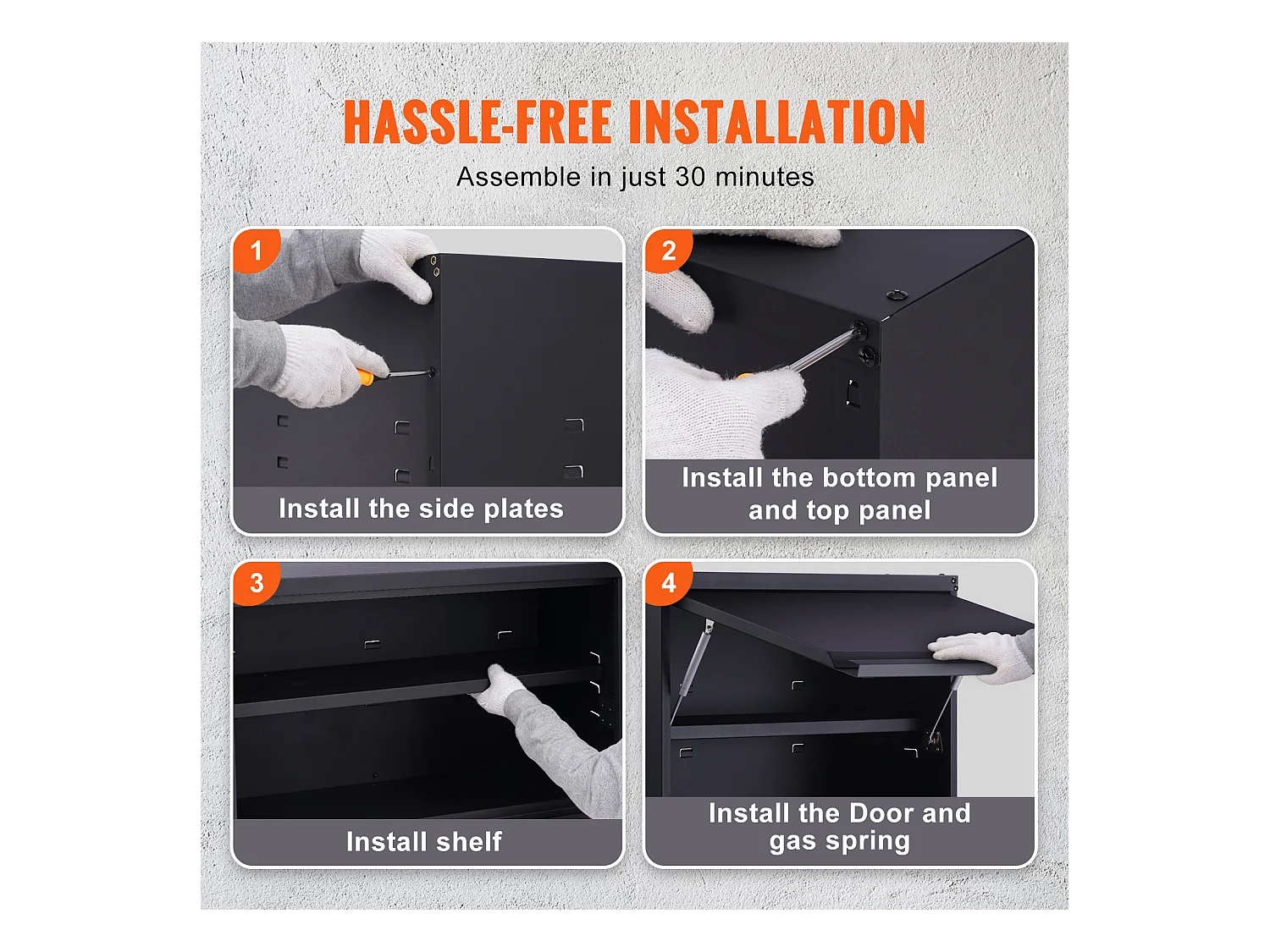 HASSLE-FREE INSTALLATION

Assemble in just 30 minutes

1

Install the side plates

2

Install the bottom panel and top panel

3

Install shelf

4

Install the Door and gas spring