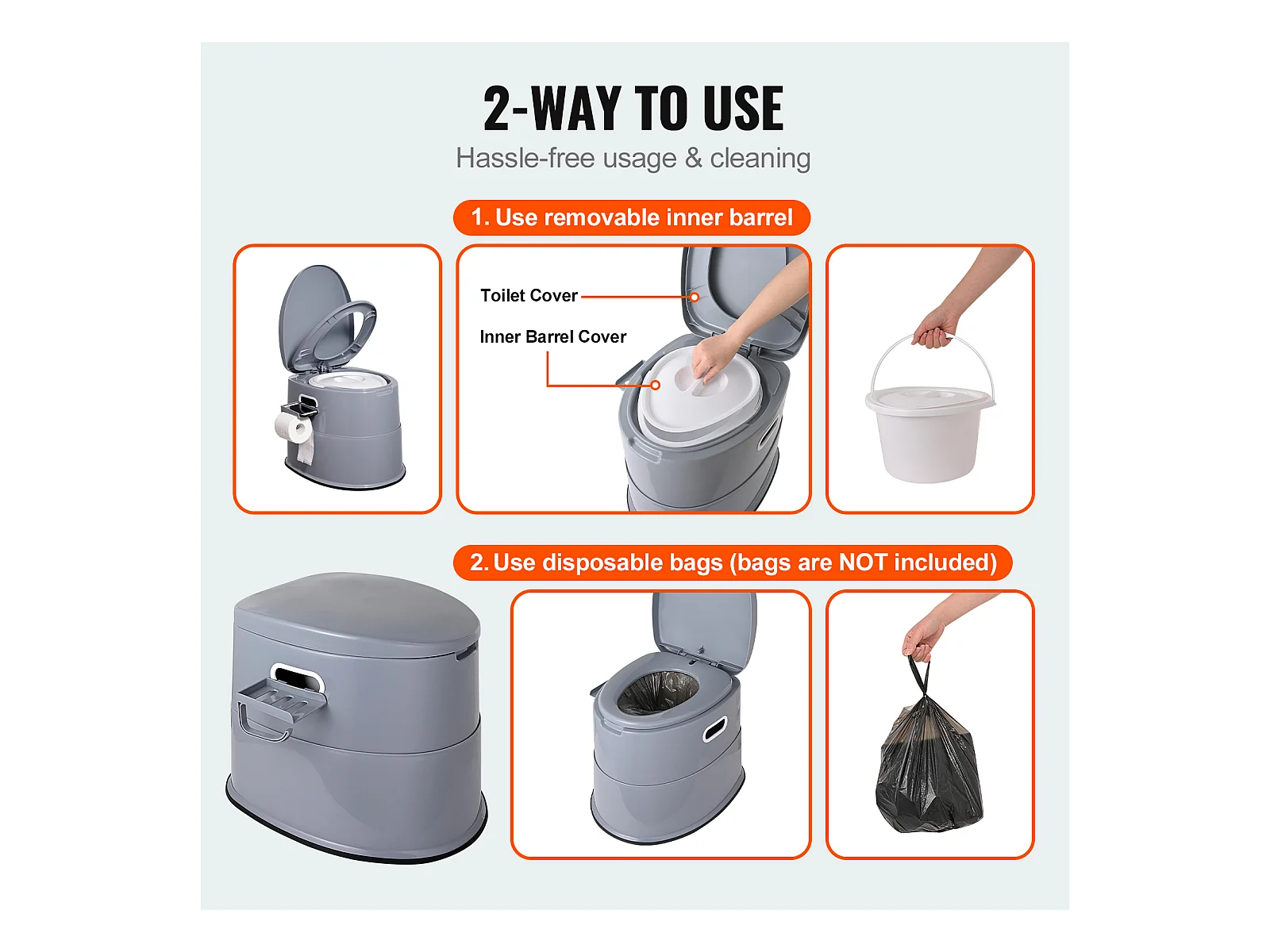 2-WAY TO USE
Hassle-free usage & cleaning

1. Use removable inner barrel

Toilet Cover

Inner Barrel Cover

2. Use disposable bags (bags are NOT included)