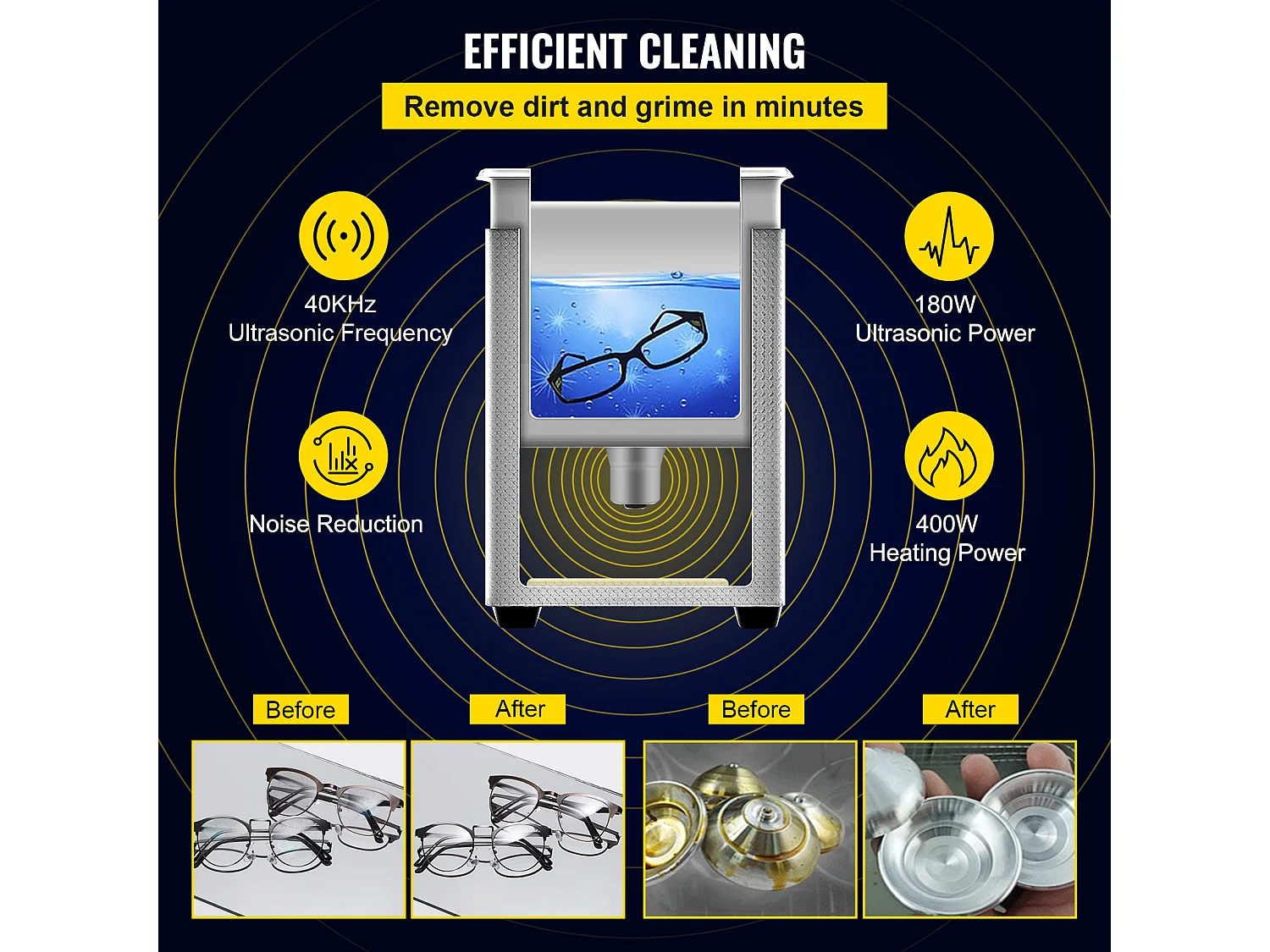 EFFICIENT CLEANING

Remove dirt and grime in minutes

40KHz
Ultrasonic Frequency

180W
Ultrasonic Power

Noise Reduction

400W
Heating Power

Before

After

Before

After