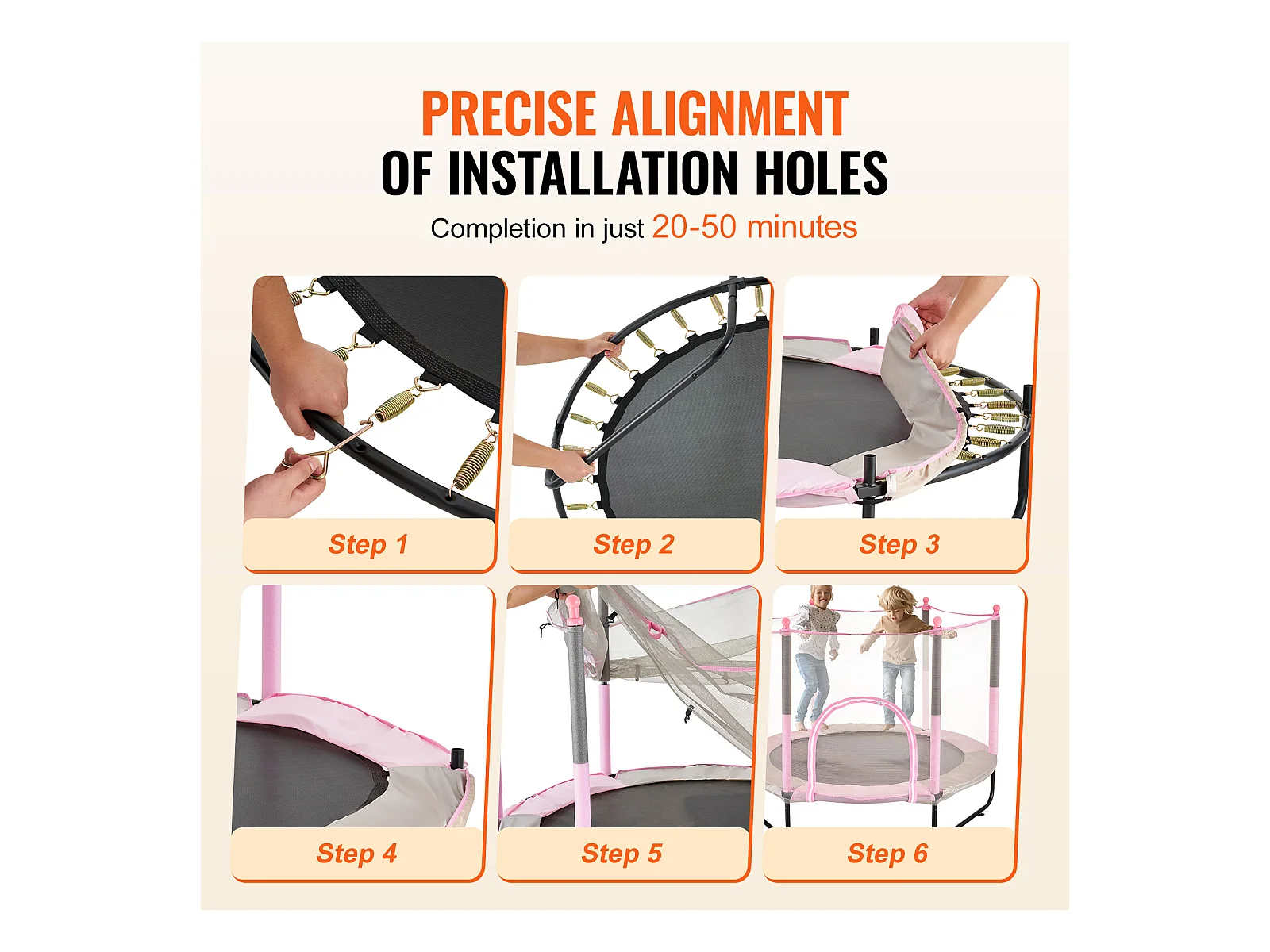 PRECISE ALIGNMENT
OF INSTALLATION HOLES

Completion in just 20-50 minutes

Step 1

Step 2

Step 3

Step 4

Step 5

Step 6