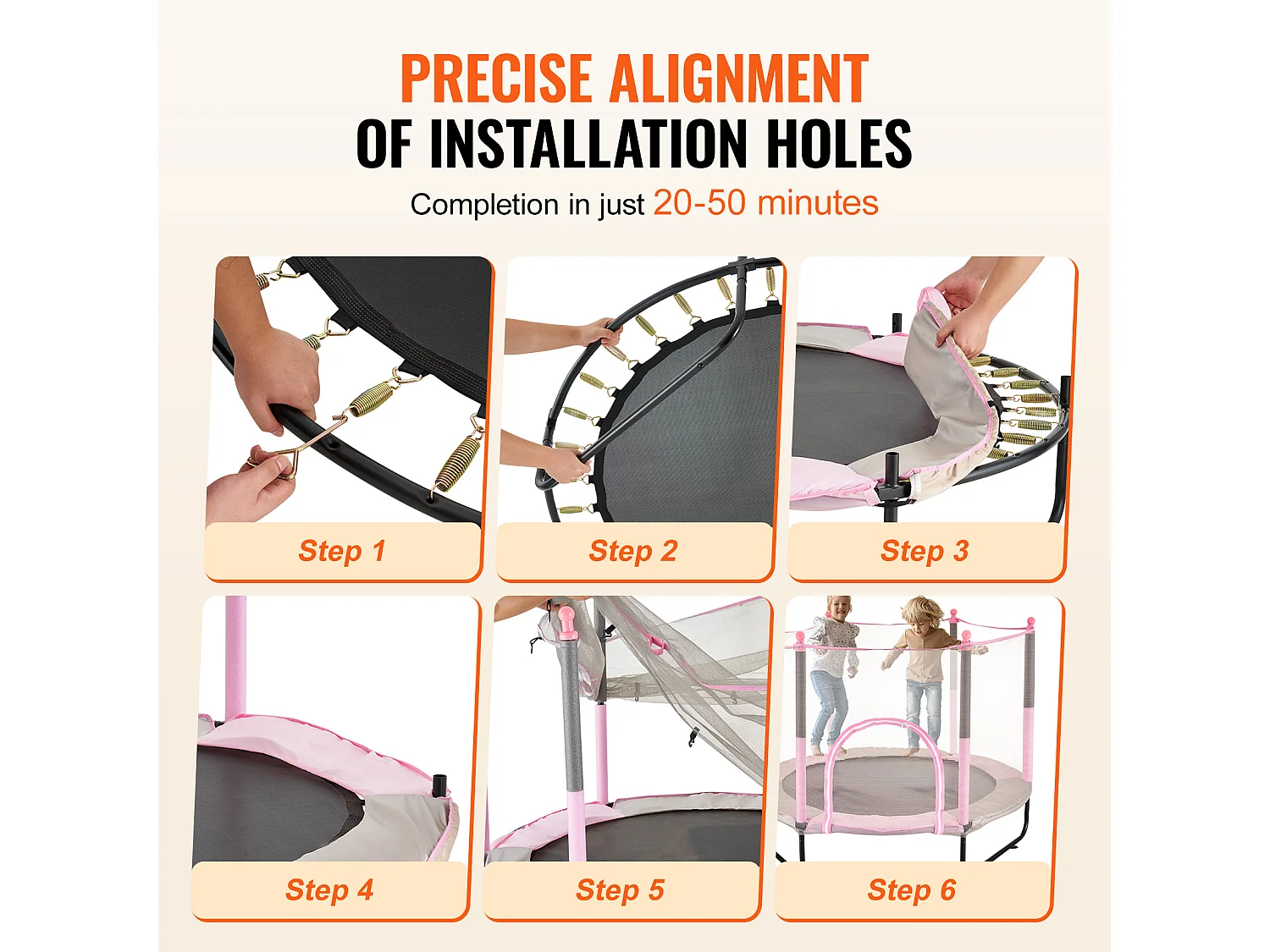 PRECISE ALIGNMENT
OF INSTALLATION HOLES

Completion in just 20-50 minutes

Step 1

Step 2

Step 3

Step 4

Step 5

Step 6