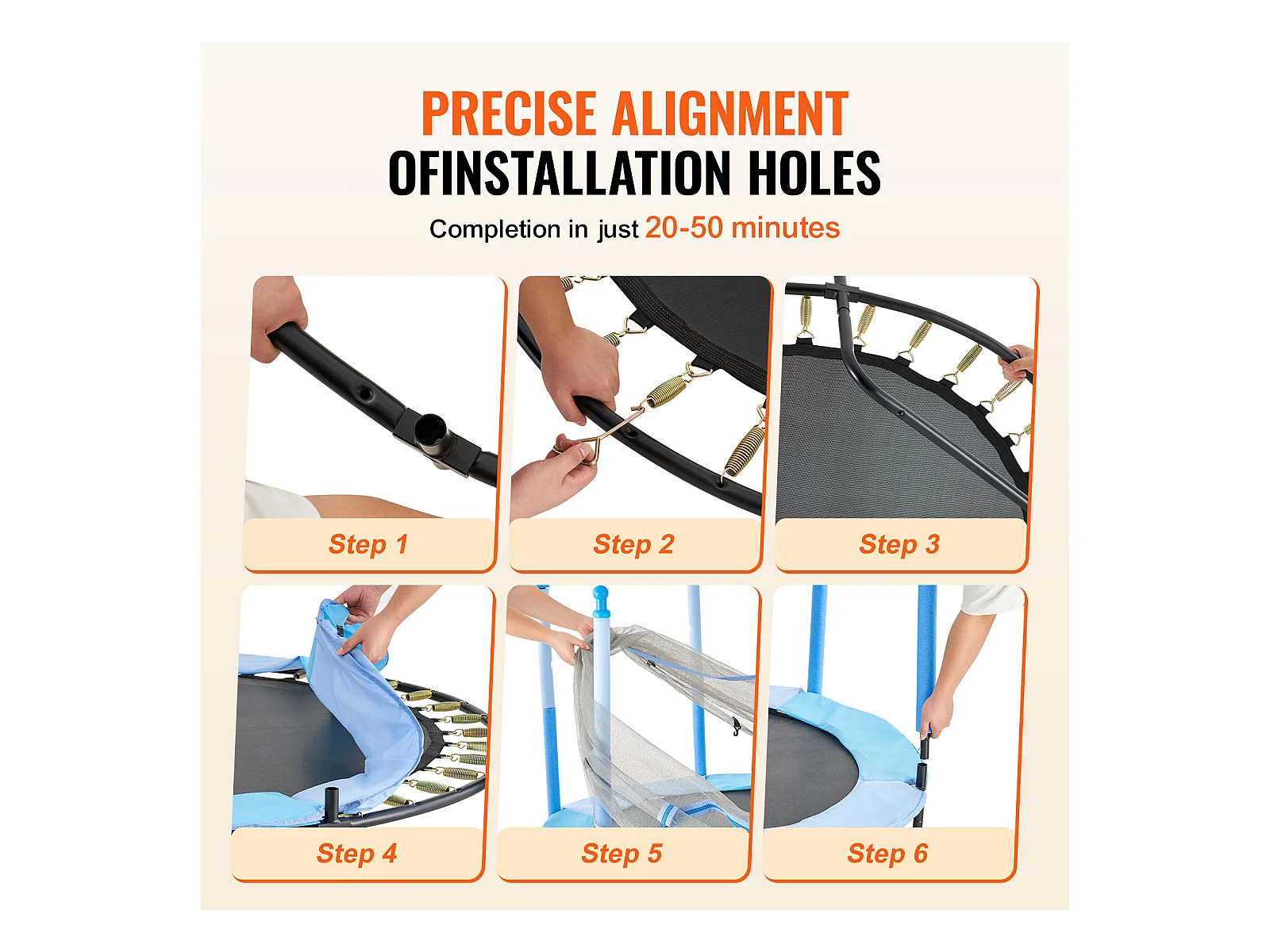 PRECISE ALIGNMENT
OFINSTALLATION HOLES
Completion in just 20-50 minutes

Step 1
Step 2
Step 3
Step 4
Step 5
Step 6