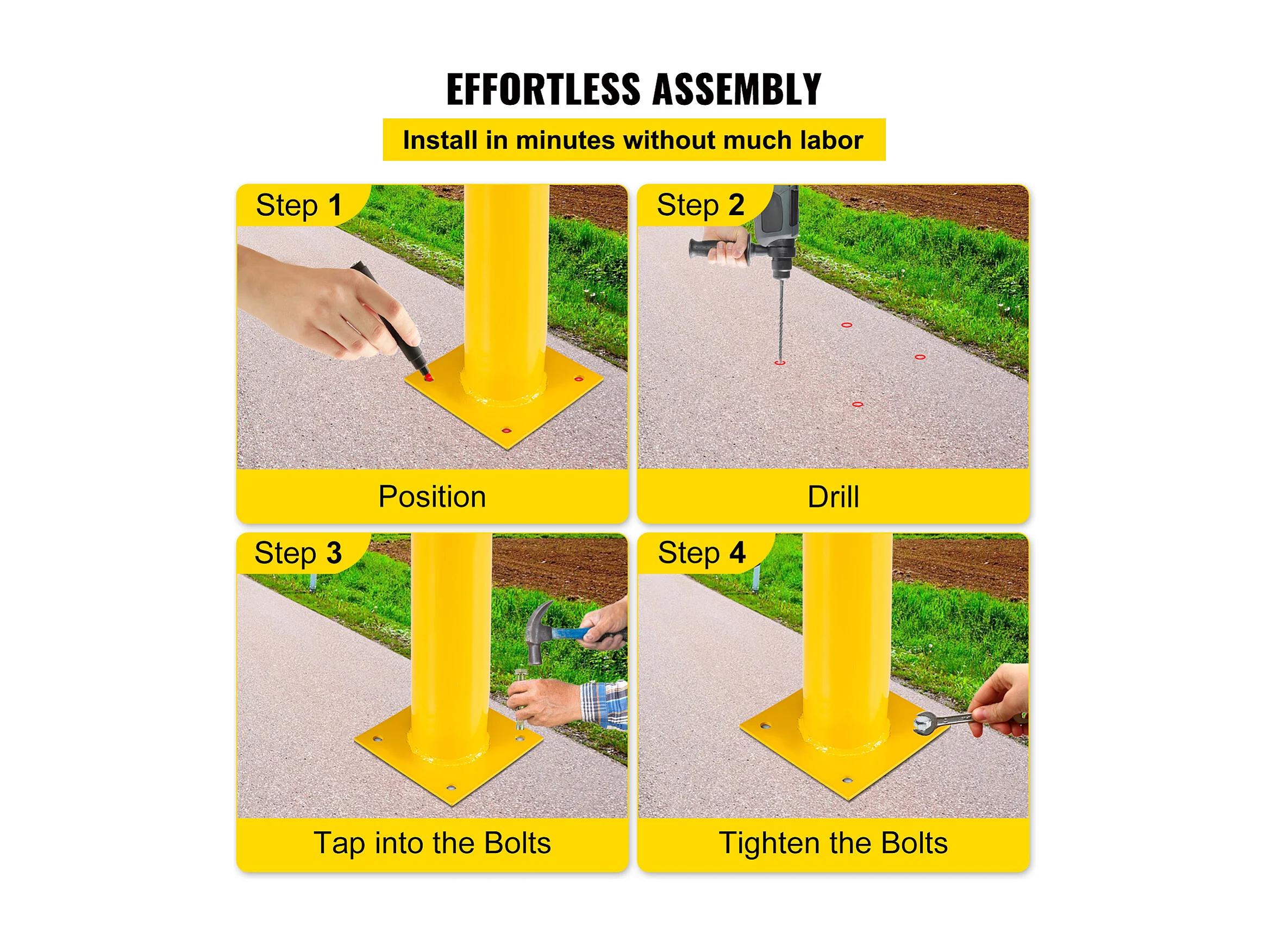 EFFORTLESS ASSEMBLY

Install in minutes without much labor

Step 1

Position

Step 2

Drill

Step 3

Tap into the Bolts

Step 4

Tighten the Bolts