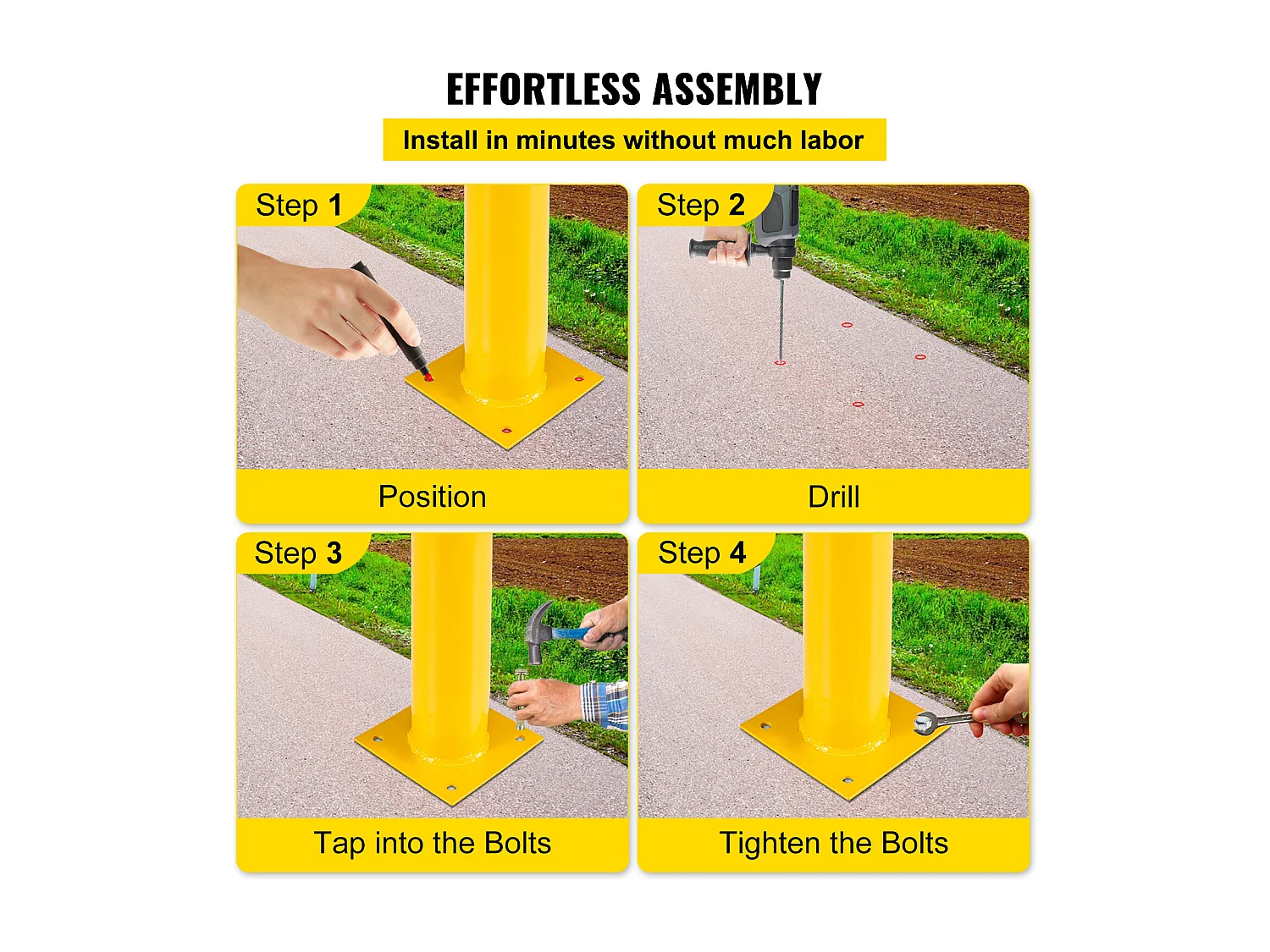 EFFORTLESS ASSEMBLY

Install in minutes without much labor

Step 1

Position

Step 2

Drill

Step 3

Tap into the Bolts

Step 4

Tighten the Bolts