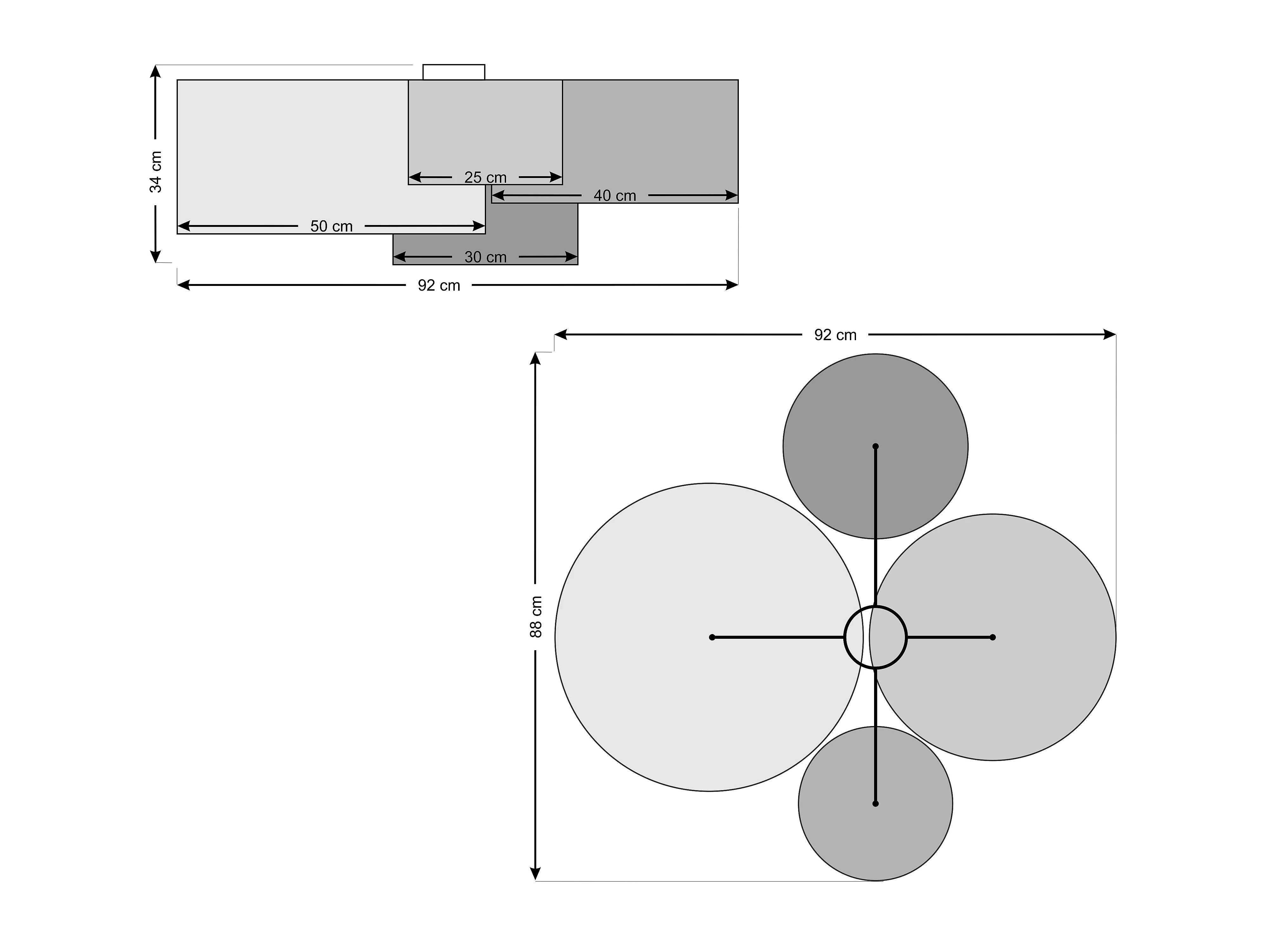 34 cm

25 cm

40 cm

50 cm

30 cm

92 cm

92 cm

88 cm